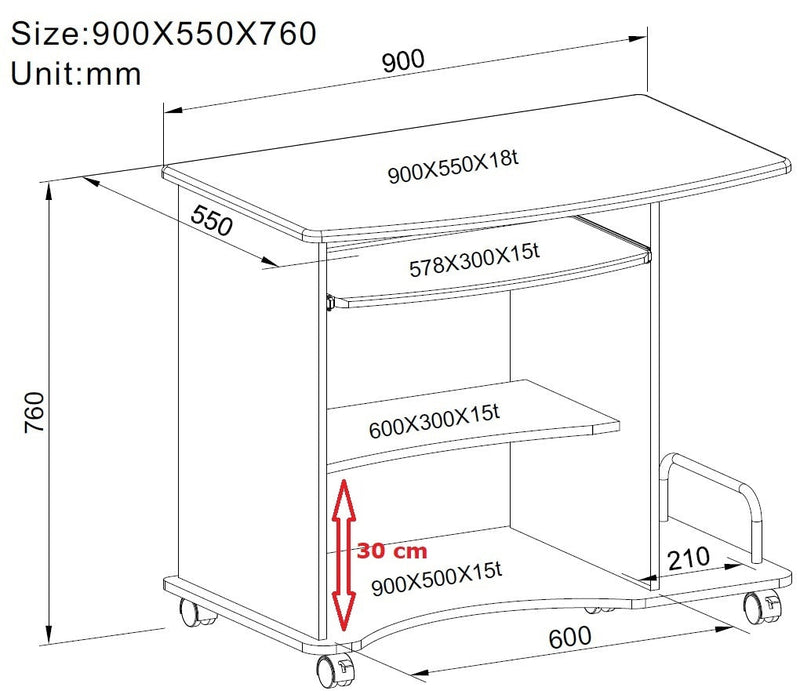 Size:900X550X760
Unit:mm

900

900X550X18t

550

578X300X15t

760

600X300X15t

30 cm

900X500X15t

210

600