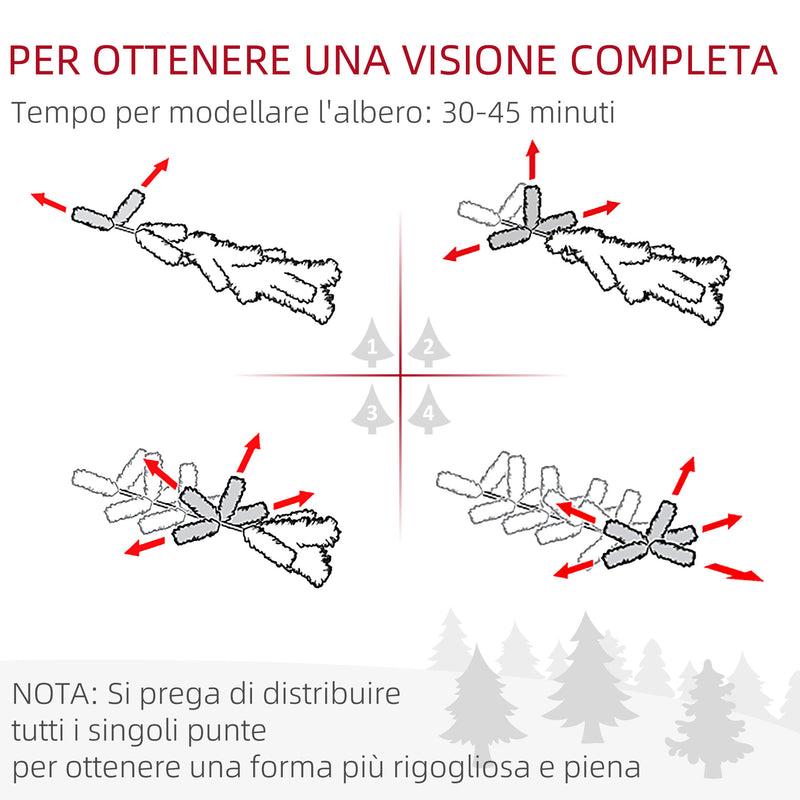 PER OTTENERE UNA VISIONE COMPLETA
Tempo per modellare l'albero: 30-45 minuti

1
2
3
4

NOTA: Si prega di distribuire tutti i singoli punte per ottenere una forma più rigogliosa e piena