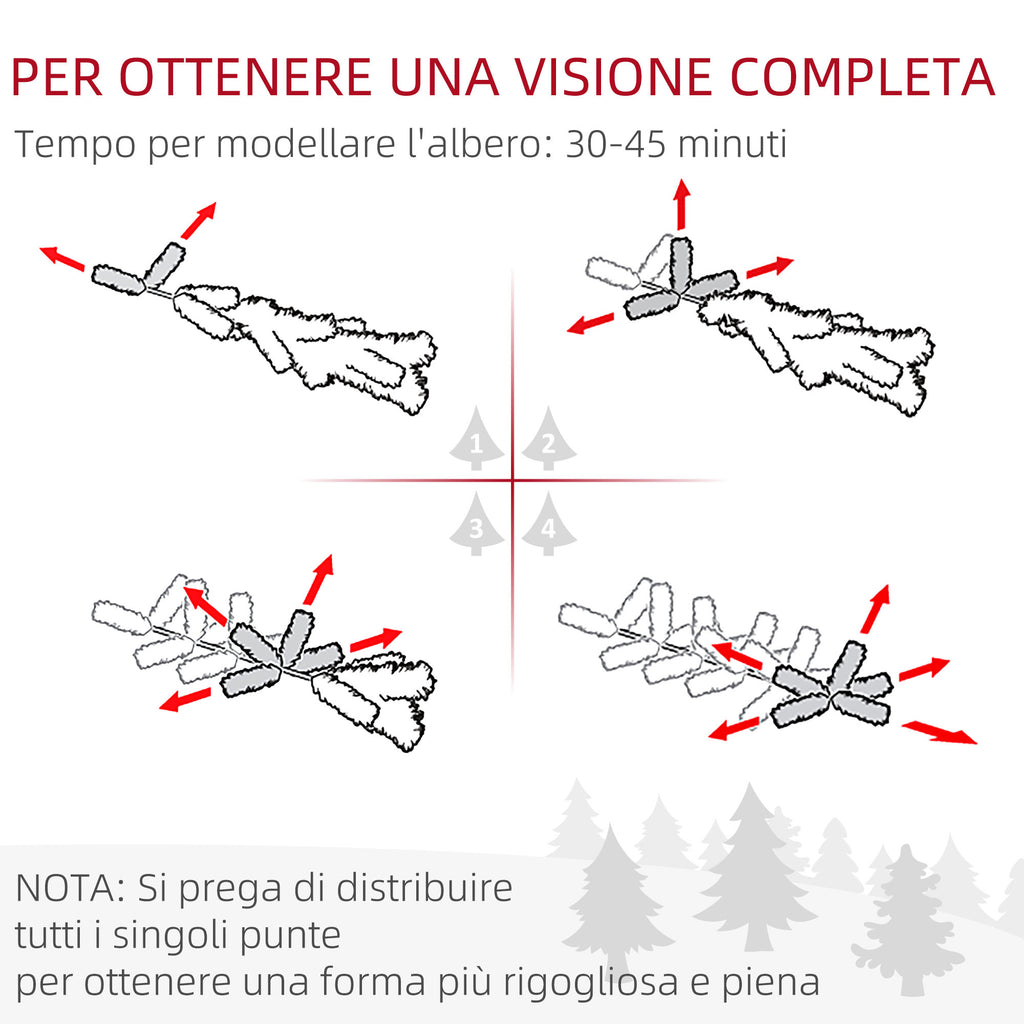 PER OTTENERE UNA VISIONE COMPLETA
Tempo per modellare l'albero: 30-45 minuti

1
2
3
4

NOTA: Si prega di distribuire tutti i singoli punte per ottenere una forma più rigogliosa e piena