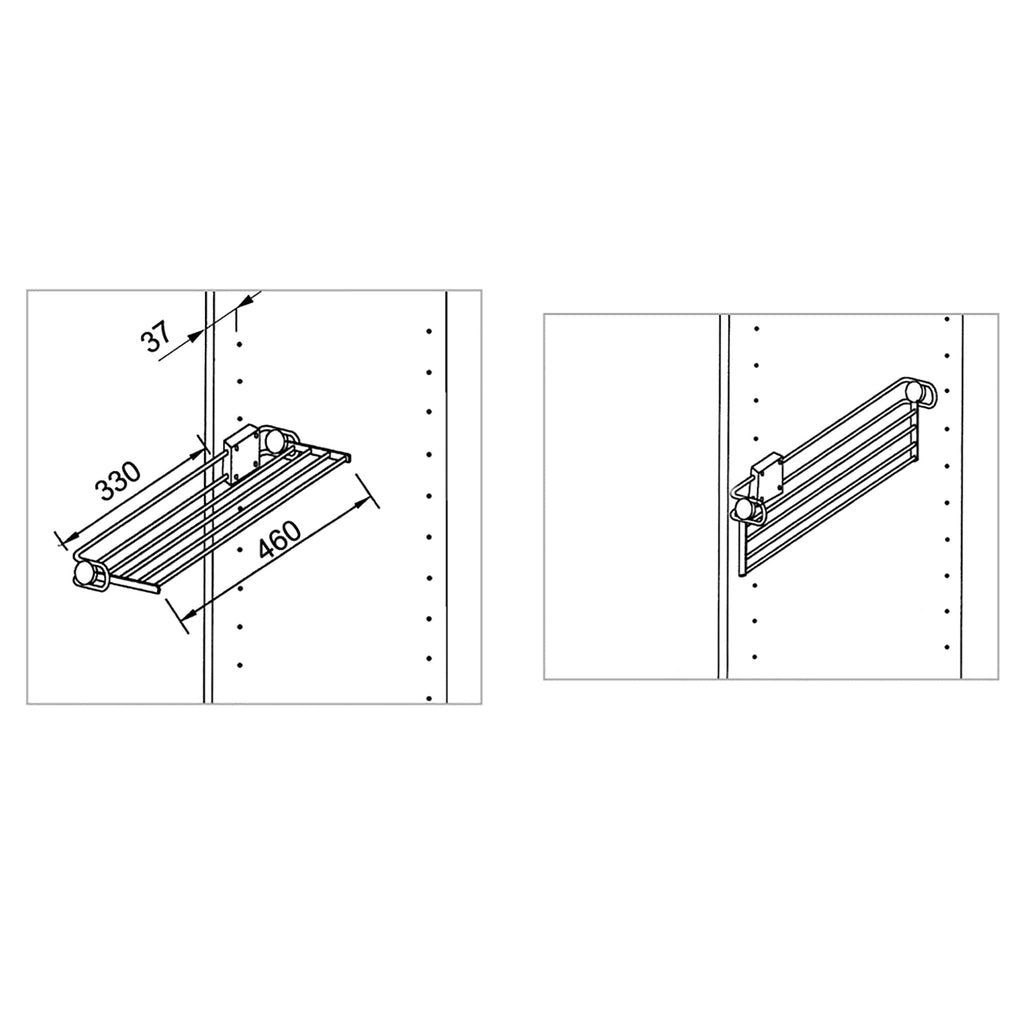 37

330

460