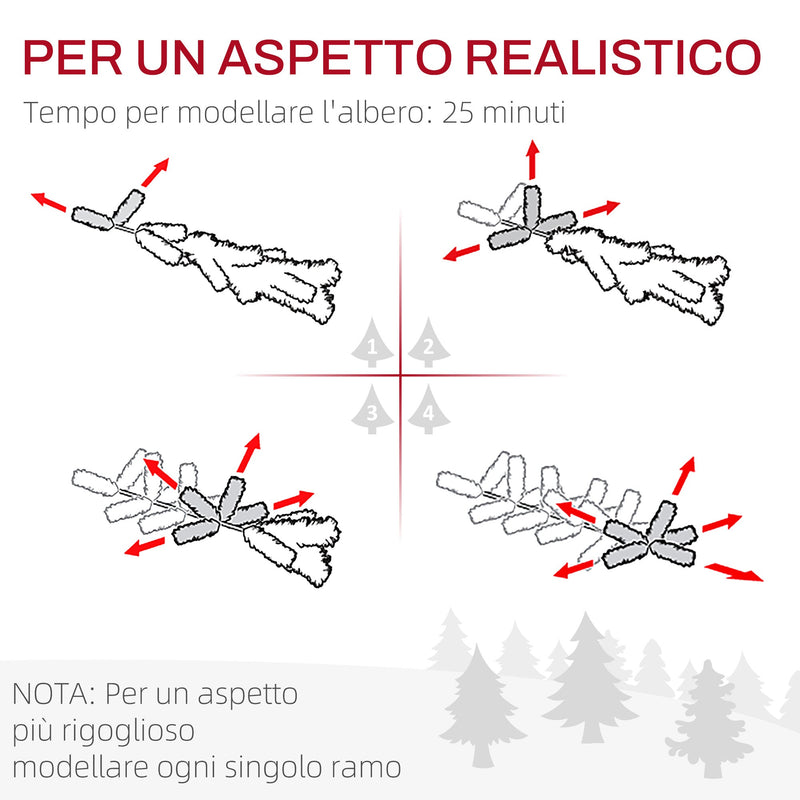 PER UN ASPETTO REALISTICO

Tempo per modellare l'albero: 25 minuti

1

2

3

4

NOTA: Per un aspetto più rigoglioso modellare ogni singolo ramo