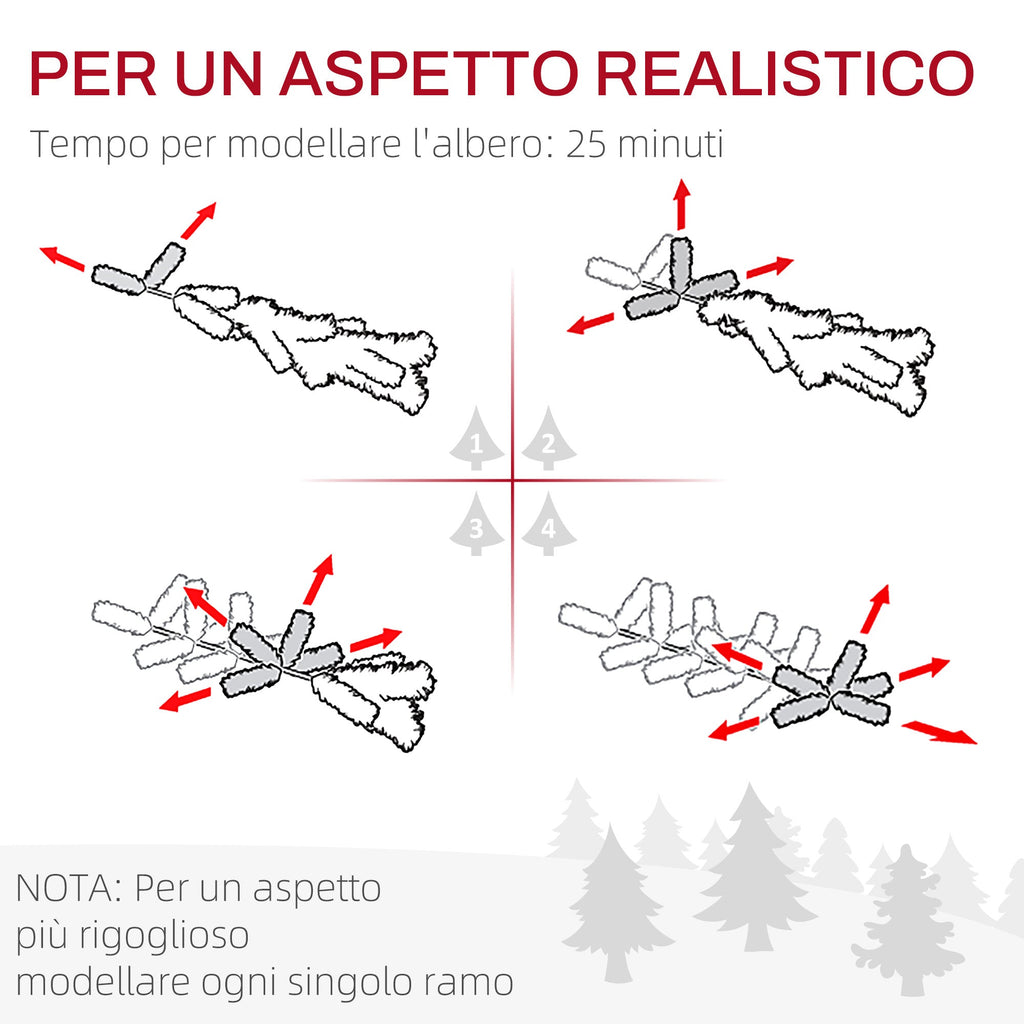 PER UN ASPETTO REALISTICO
Tempo per modellare l'albero: 25 minuti

1 2 3 4

NOTA: Per un aspetto più rigoglioso modellare ogni singolo ramo