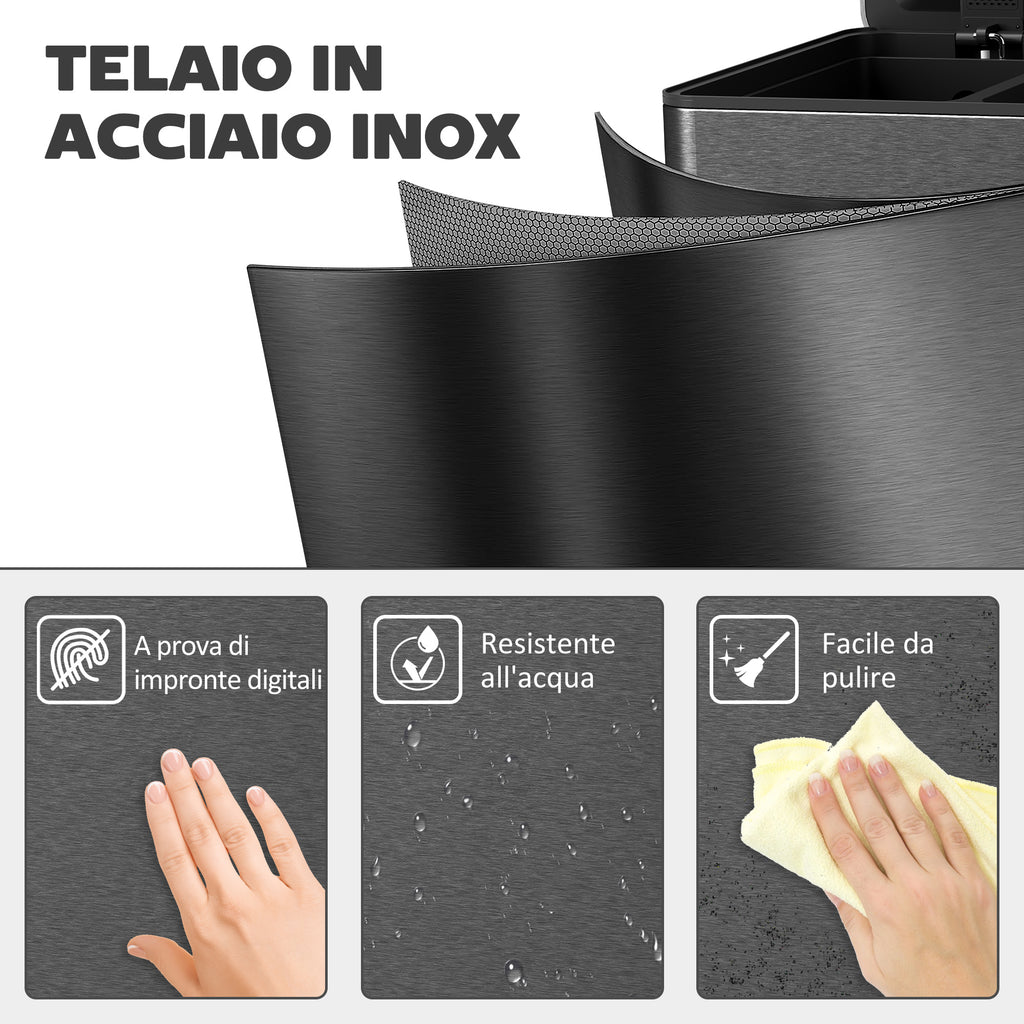 TELAIO IN ACCIAIO INOX

A prova di impronte digitali

Resistente all'acqua

Facile da pulire