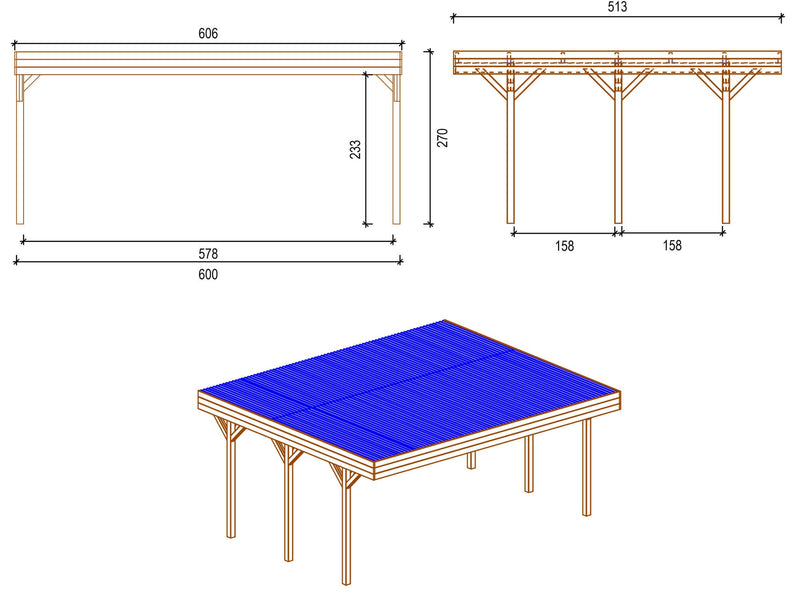 606

233

270

578

600

513

158

158