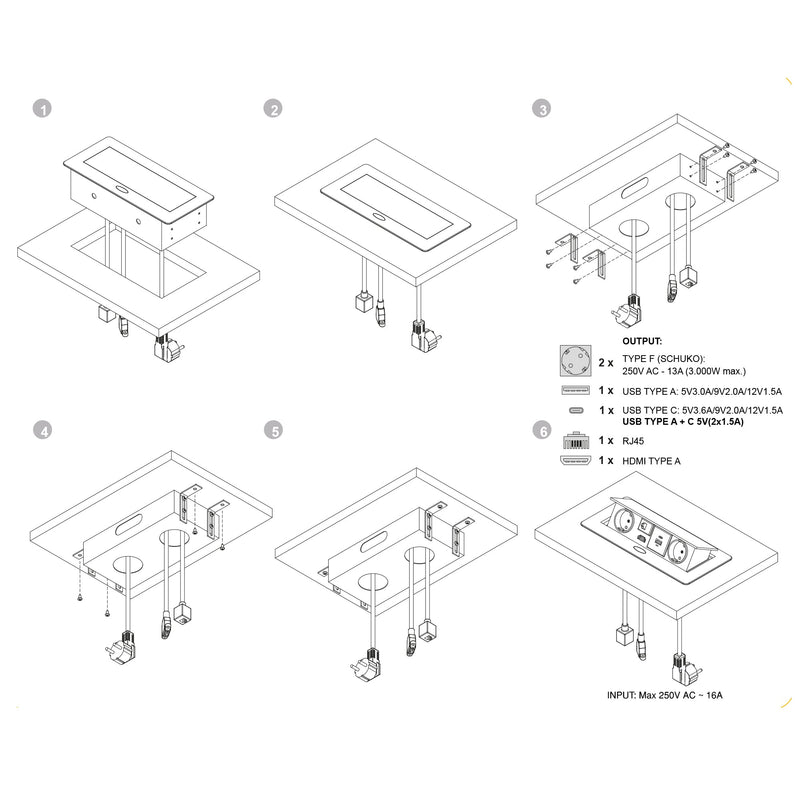 1

2

3

OUTPUT:

2 x TYPE F (SCHUKO): 250V AC - 13A (3.000W max.)

1 x USB TYPE A: 5V3.0A/9V2.0A/12V1.5A

1 x USB TYPE C: 5V3.6A/9V2.0A/12V1.5A
USB TYPE A + C 5V(2x1.5A)

1 x RJ45

1 x HDMI TYPE A

4

5

6

INPUT: Max 250V AC ~ 16A