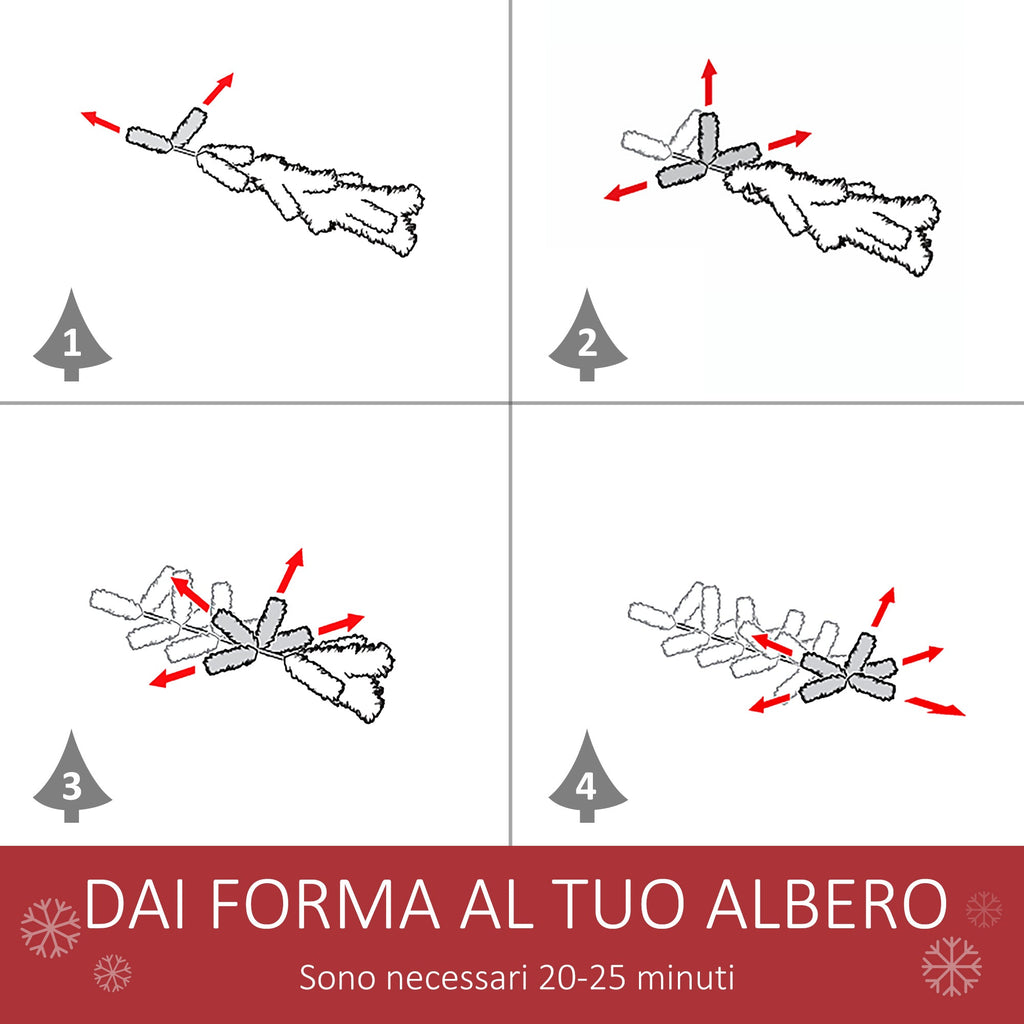 1

2

3

4

DAI FORMA AL TUO ALBERO

Sono necessari 20-25 minuti