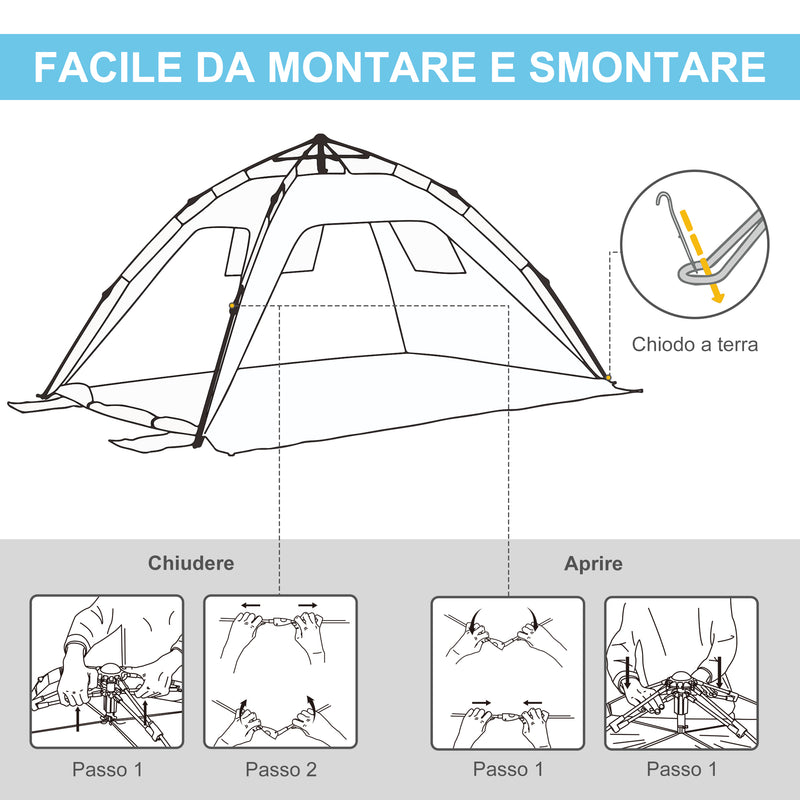 FACILE DA MONTARE E SMONTARE

Chiodo a terra

Chiudere

Passo 1

Passo 2

Aprire

Passo 1

Passo 1