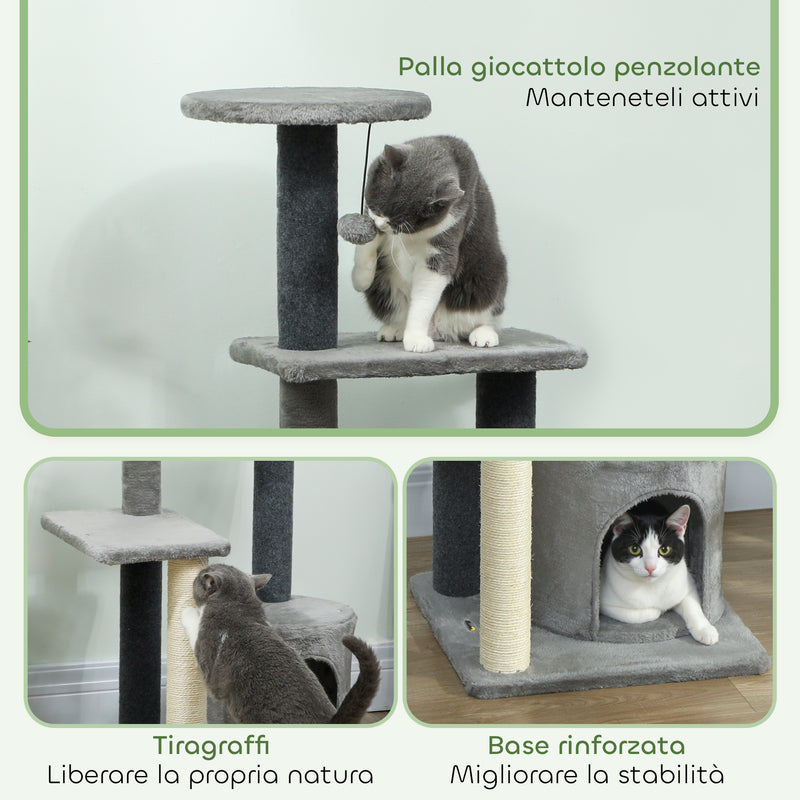 Palla giocattolo penzolante
Manteneteli attivi

Tiragraffi
Liberare la propria natura

Base rinforzata
Migliorare la stabilità