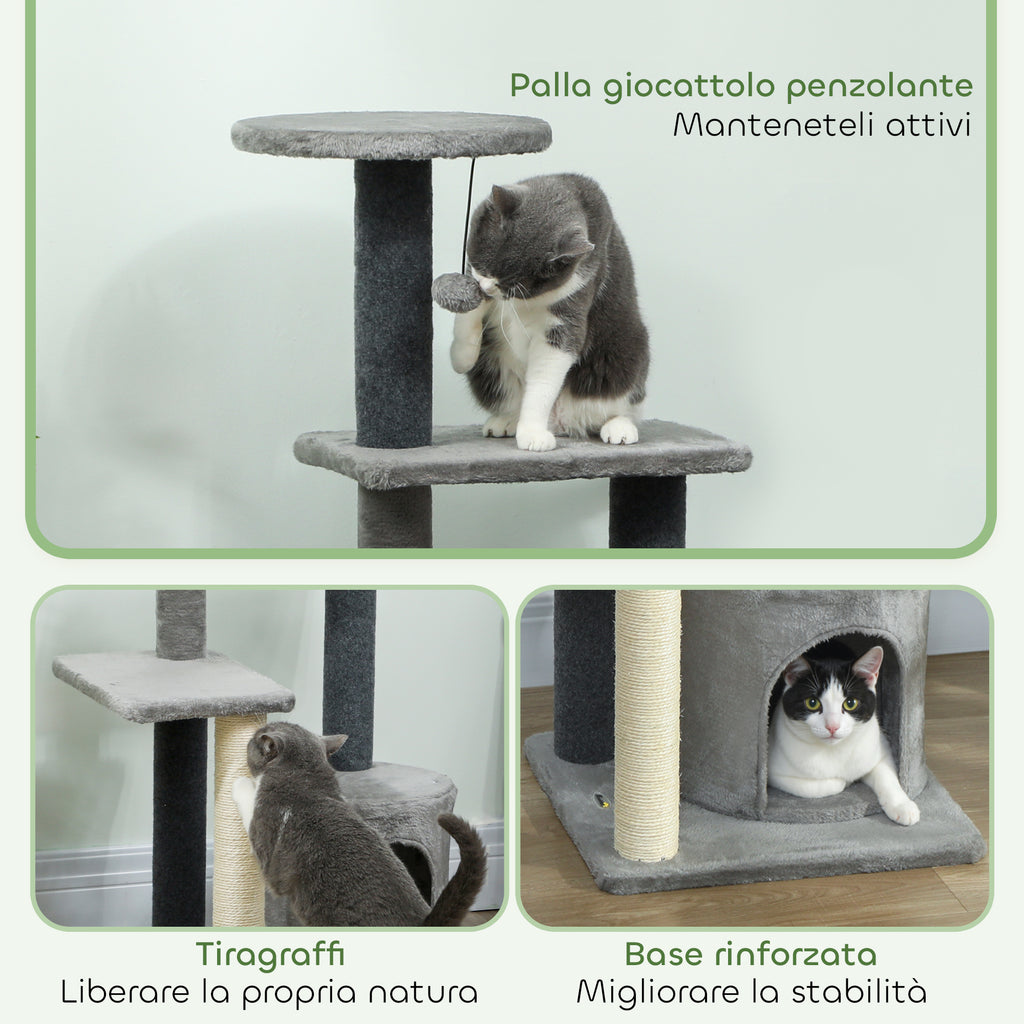 Palla giocattolo penzolante
Manteneteli attivi

Tiragraffi
Liberare la propria natura

Base rinforzata
Migliorare la stabilità