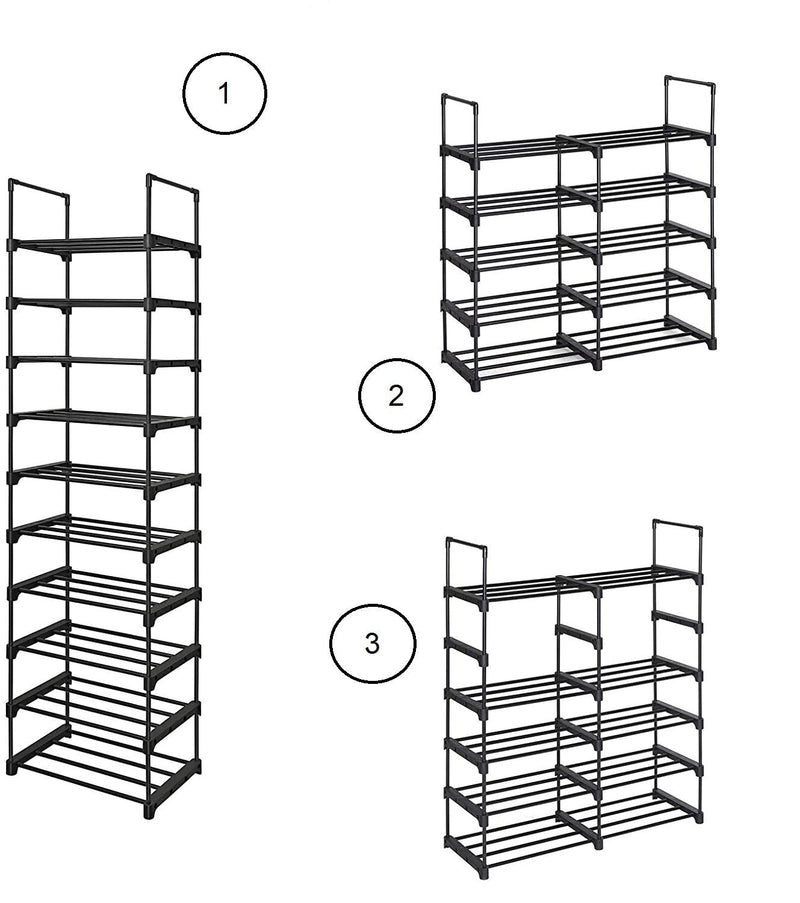 1

2

3