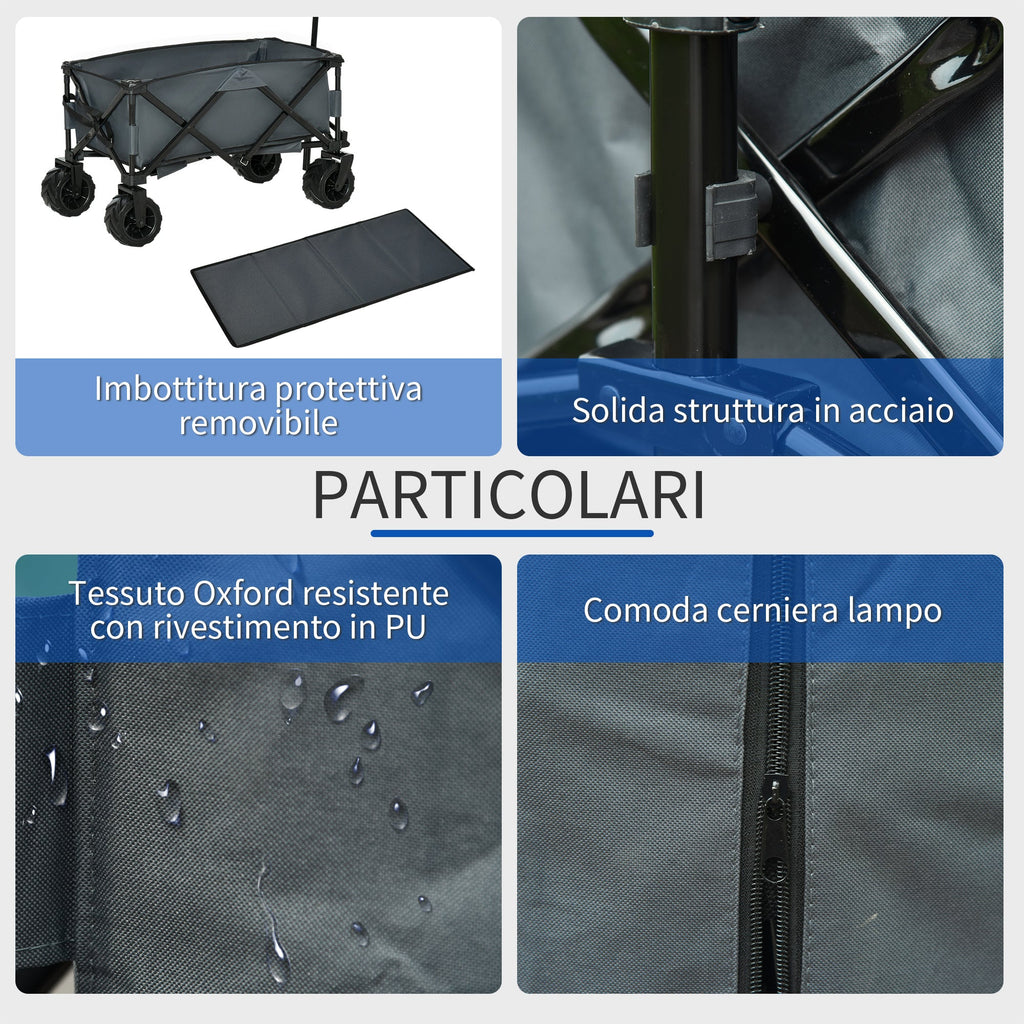 Imbottitura protettiva removibile

Solida struttura in acciaio

PARTICOLARI

Tessuto Oxford resistente con rivestimento in PU

Comoda cerniera lampo