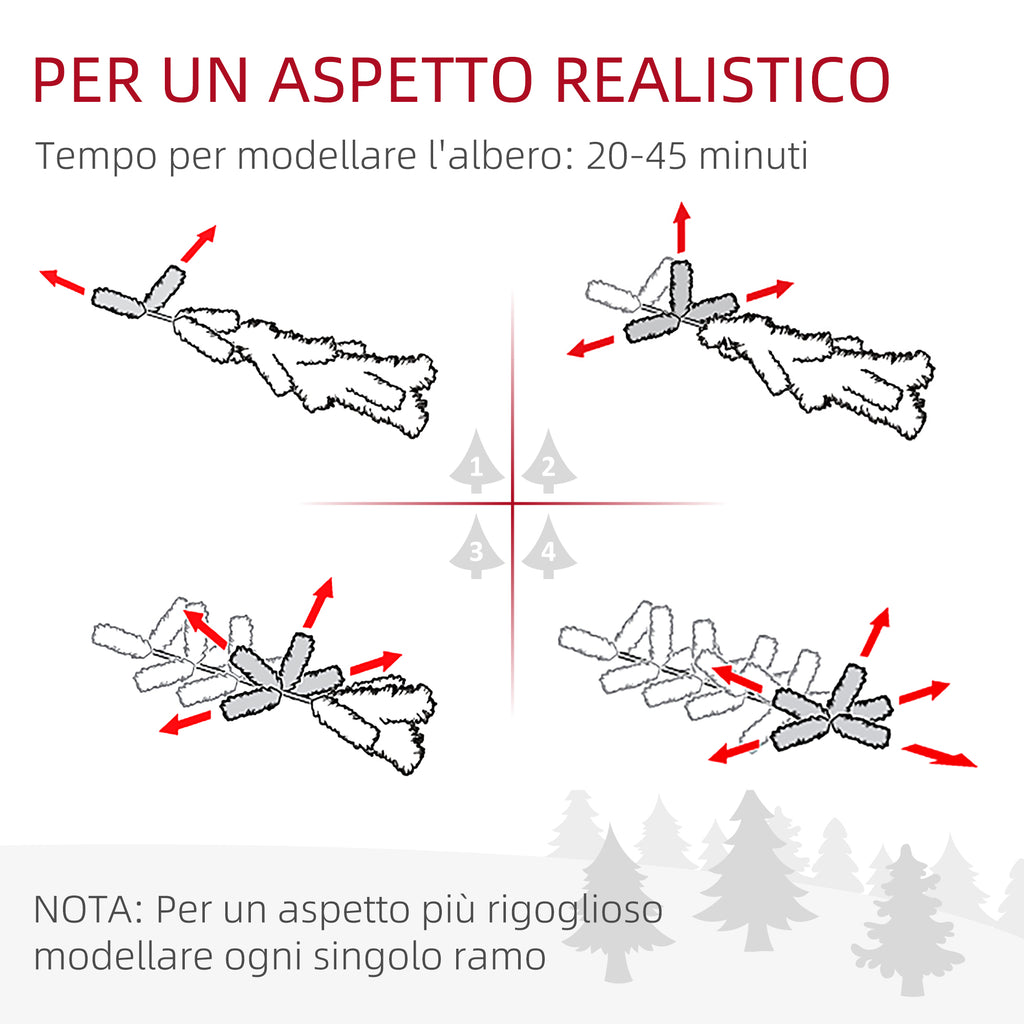 PER UN ASPETTO REALISTICO

Tempo per modellare l'albero: 20-45 minuti

1
2
3
4

NOTA: Per un aspetto più rigoglioso modellare ogni singolo ramo