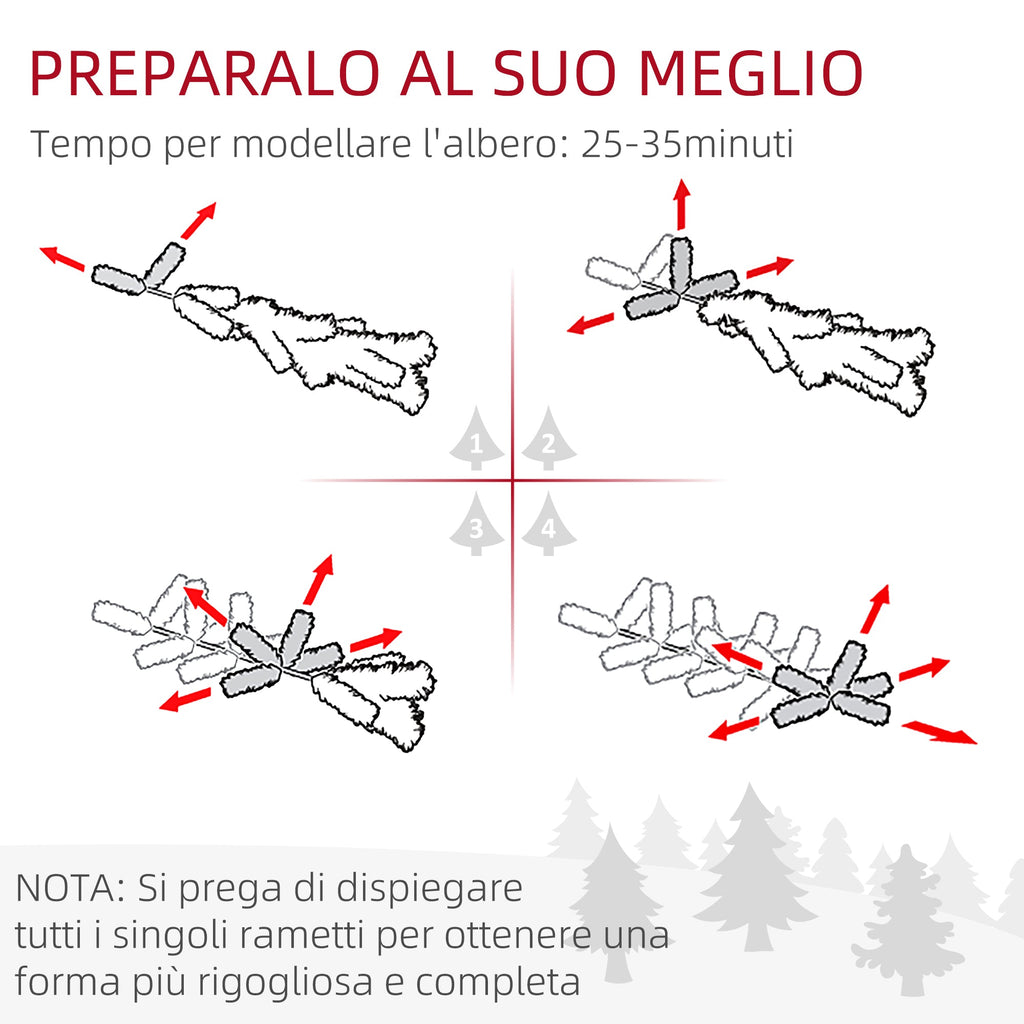 PREPARALO AL SUO MEGLIO
Tempo per modellare l'albero: 25-35minuti

1
2
3
4

NOTA: Si prega di dispiegare tutti i singoli rametti per ottenere una forma più rigogliosa e completa