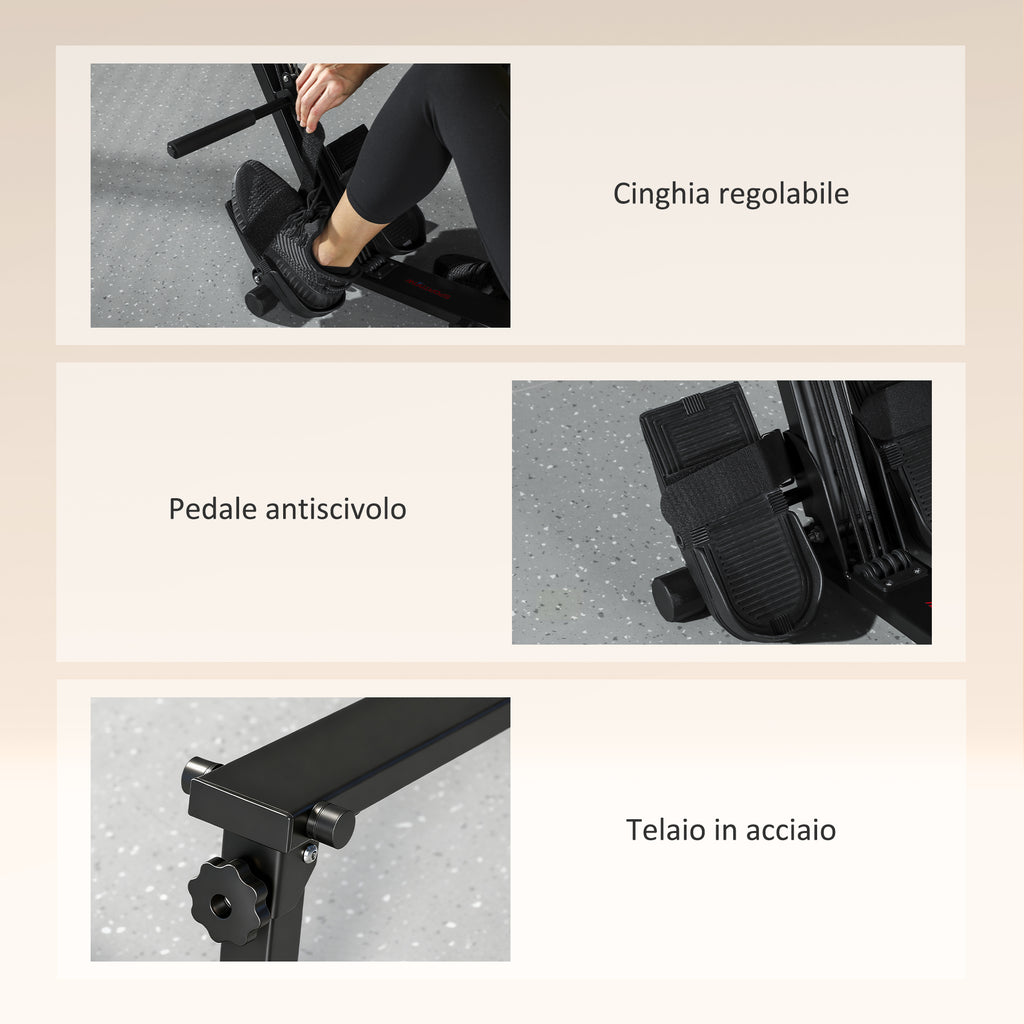 Cinghia regolabile

Pedale antiscivolo

Telaio in acciaio