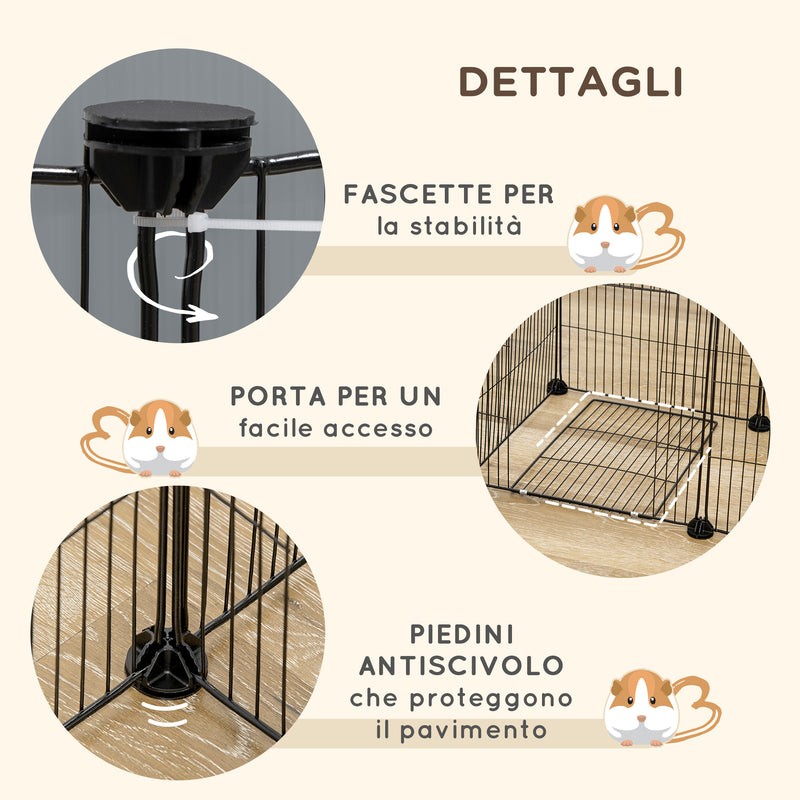 DETTAGLI

FASCETTE PER
la stabilità

PORTA PER UN
facile accesso

PIEDINI
ANTISCIVOLO
che proteggono
il pavimento