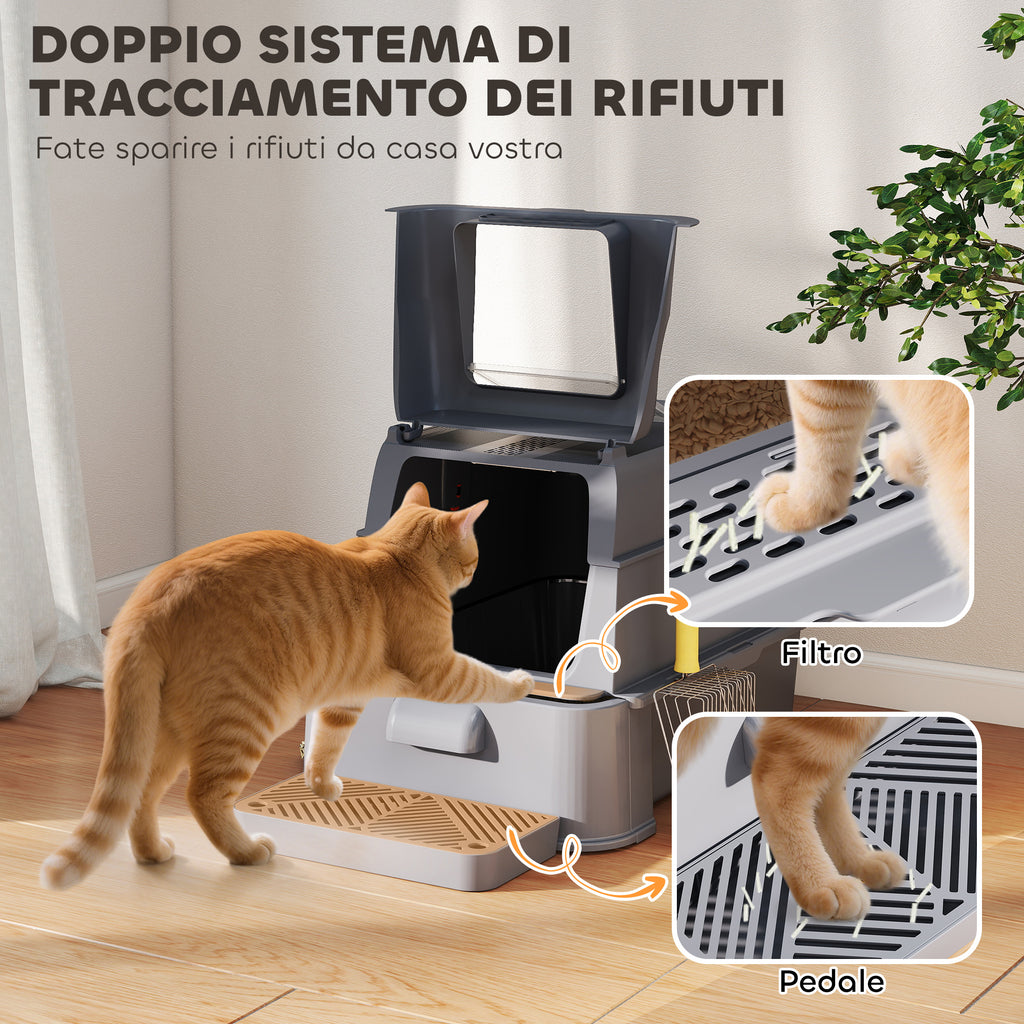 DOPPIO SISTEMA DI TRACCIAMENTO DEI RIFIUTI

Fate sparire i rifiuti da casa vostra

Filtro

Pedale