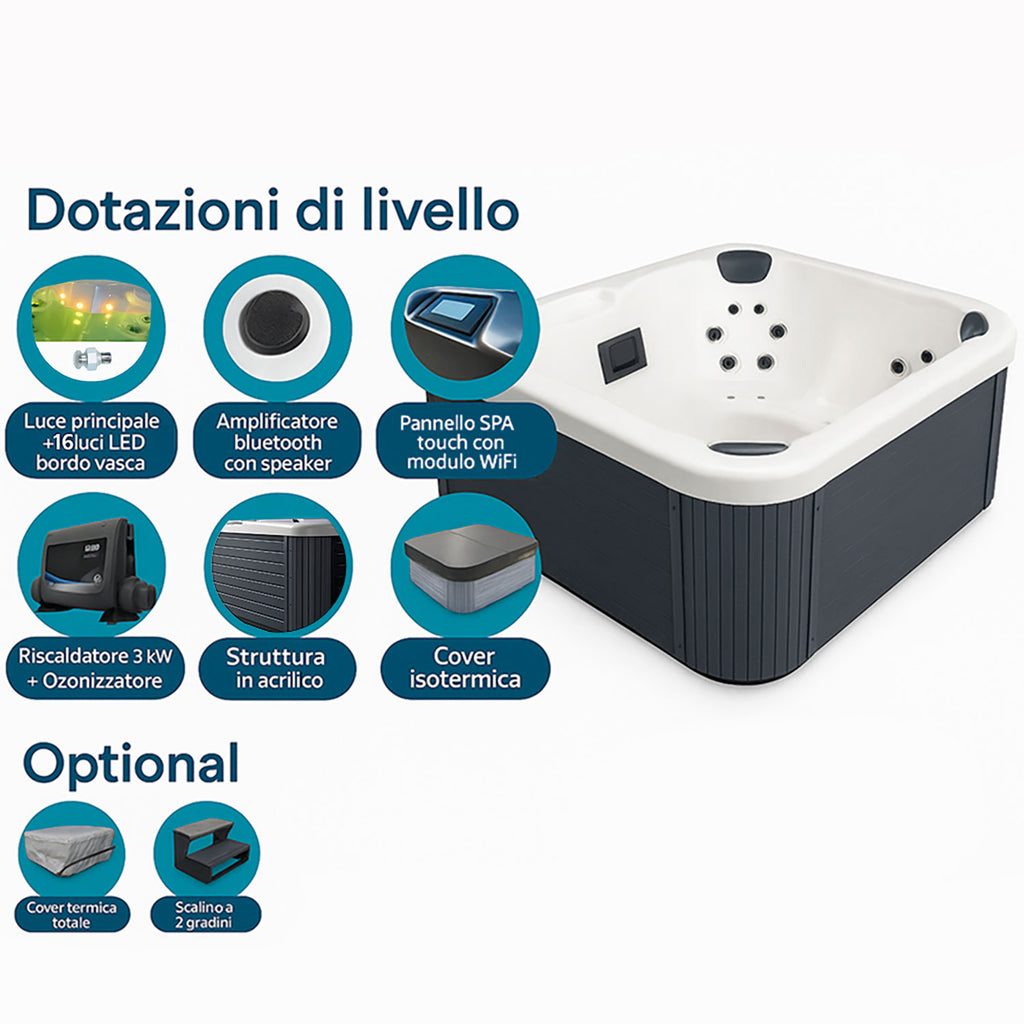 Dotazioni di livello

Luce principale +16luci LED bordo vasca

Amplificatore bluetooth con speaker

Pannello SPA touch con modulo WiFi

Riscaldatore 3 kW + Ozonizzatore

Struttura in acrilico

Cover isotermica

Optional

Cover termica totale

Scalino a 2 gradini