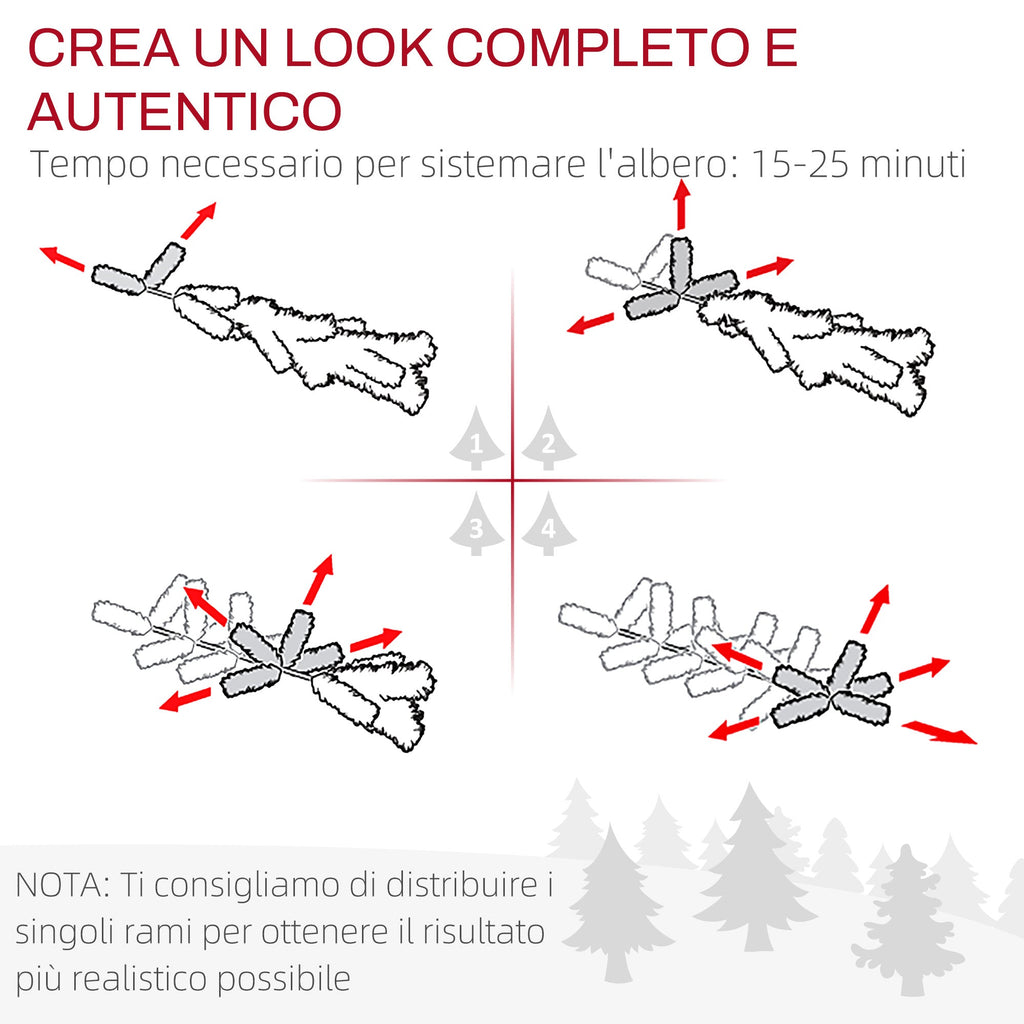 CREA UN LOOK COMPLETO E AUTENTICO
Tempo necessario per sistemare l'albero: 15-25 minuti

1
2
3
4

NOTA: Ti consigliamo di distribuire i singoli rami per ottenere il risultato più realistico possibile