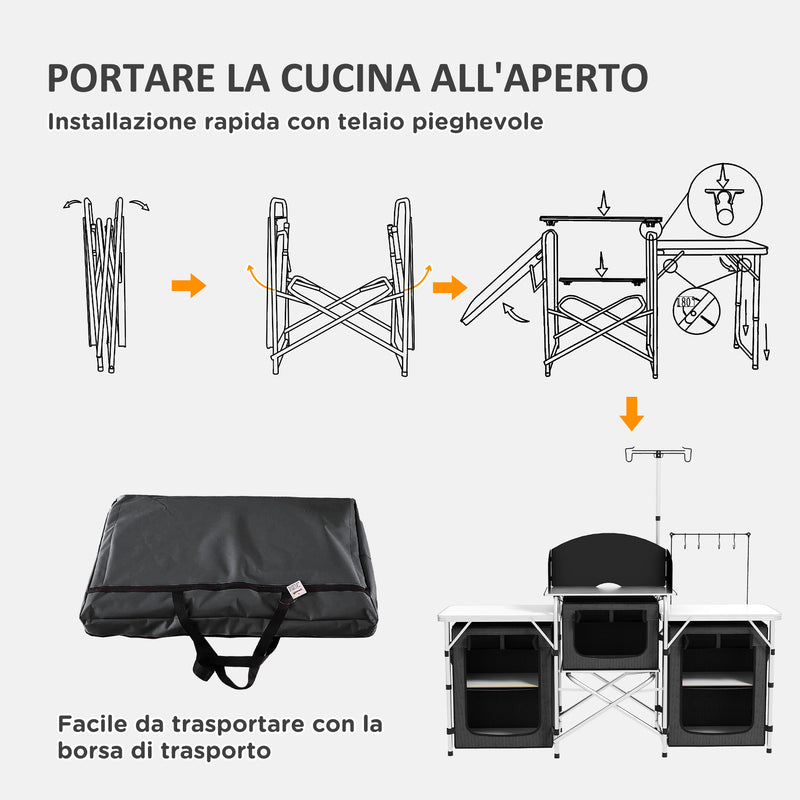 PORTARE LA CUCINA ALL'APERTO

Installazione rapida con telaio pieghevole

180°

Facile da trasportare con la borsa di trasporto