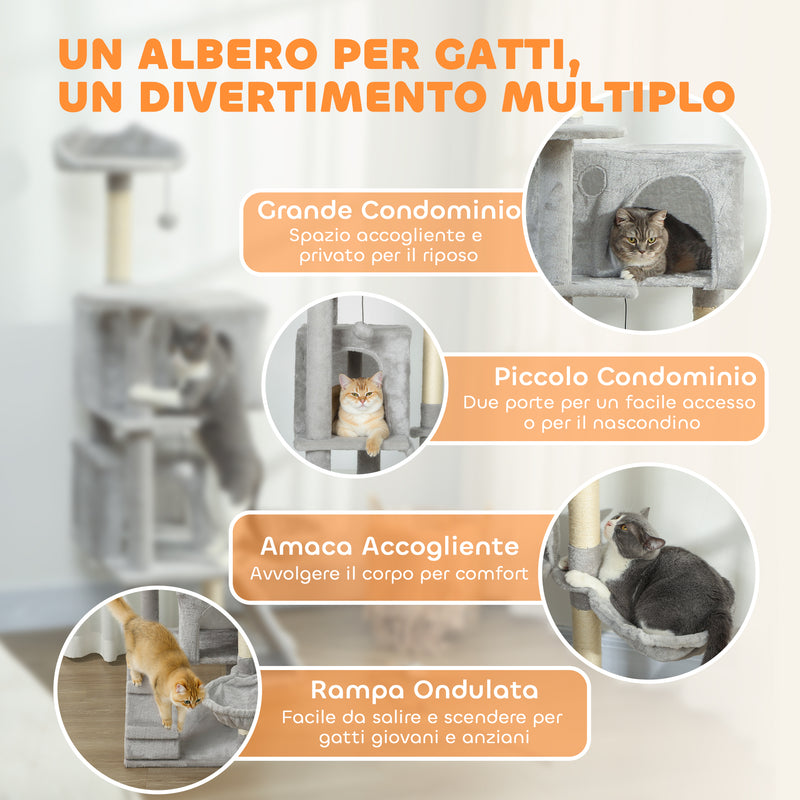 UN ALBERO PER GATTI, UN DIVERTIMENTO MULTIPLO

Grande Condominio
Spazio accogliente e privato per il riposo

Piccolo Condominio
Due porte per un facile accesso o per il nascondino

Amaca Accogliente
Avvolgere il corpo per comfort

Rampa Ondulata
Facile da salire e scendere per gatti giovani e anziani