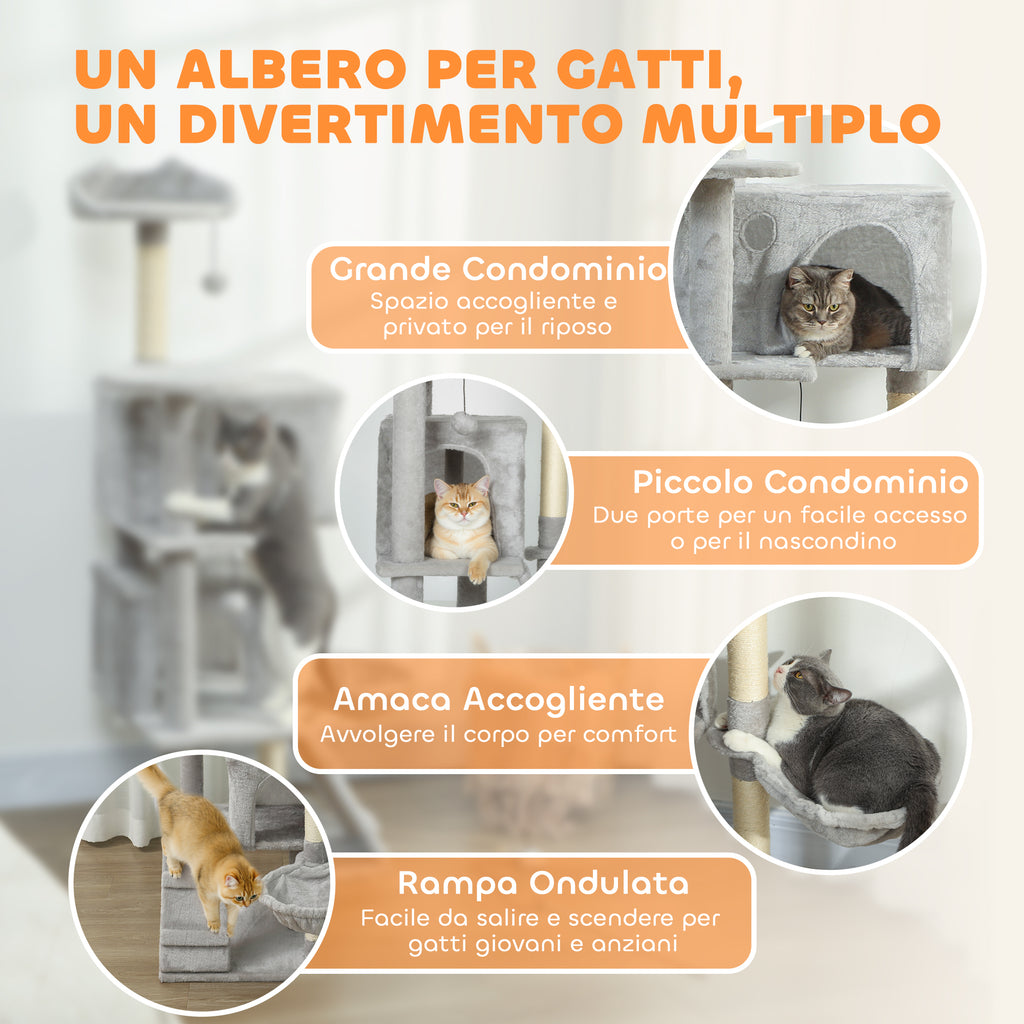 UN ALBERO PER GATTI, UN DIVERTIMENTO MULTIPLO

Grande Condominio
Spazio accogliente e privato per il riposo

Piccolo Condominio
Due porte per un facile accesso o per il nascondino

Amaca Accogliente
Avvolgere il corpo per comfort

Rampa Ondulata
Facile da salire e scendere per gatti giovani e anziani