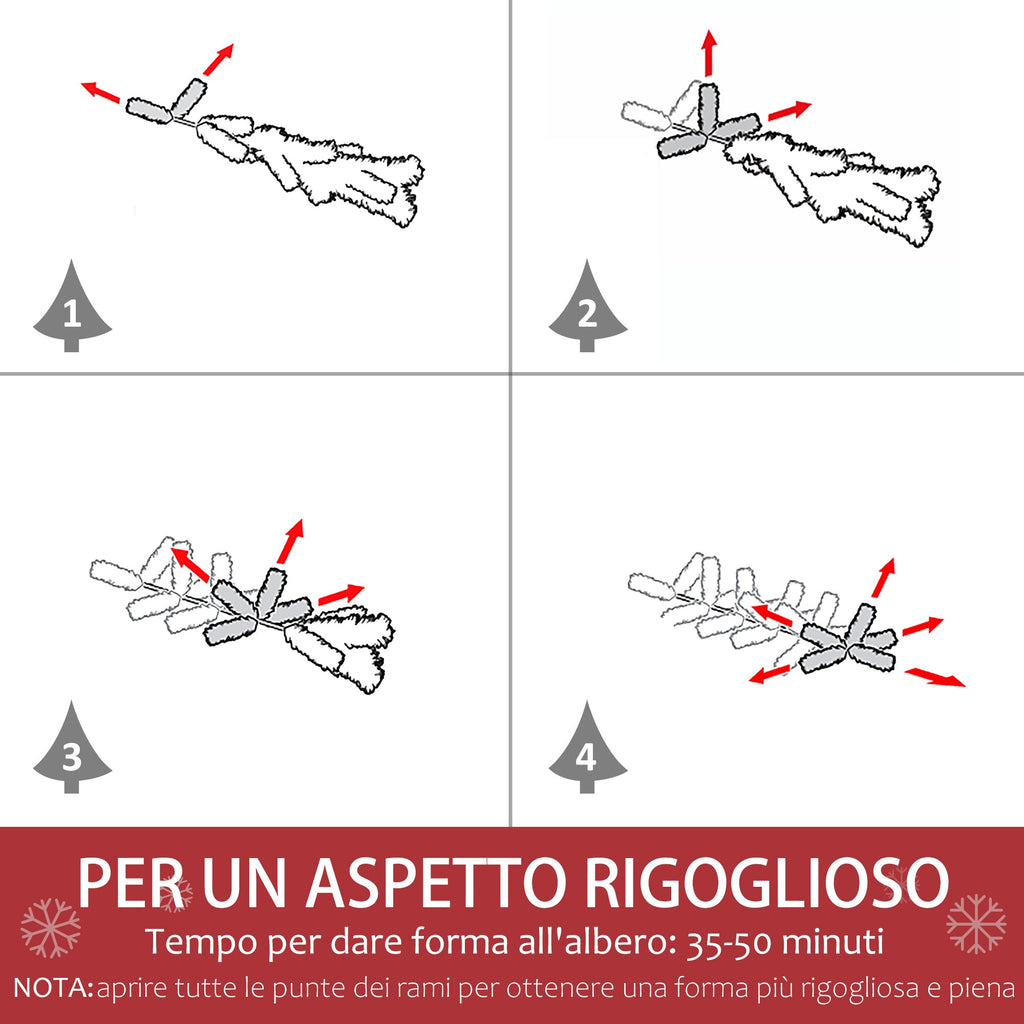 1

2

3

4

PER UN ASPETTO RIGOGLIOSO

Tempo per dare forma all'albero: 35-50 minuti

NOTA: aprire tutte le punte dei rami per ottenere una forma più rigogliosa e piena