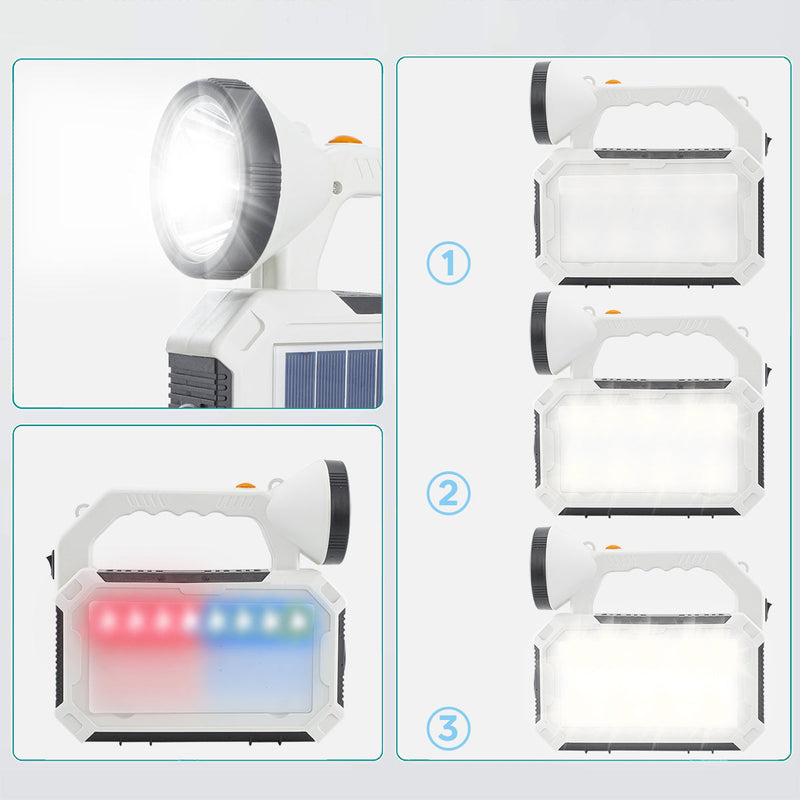 1

2

3