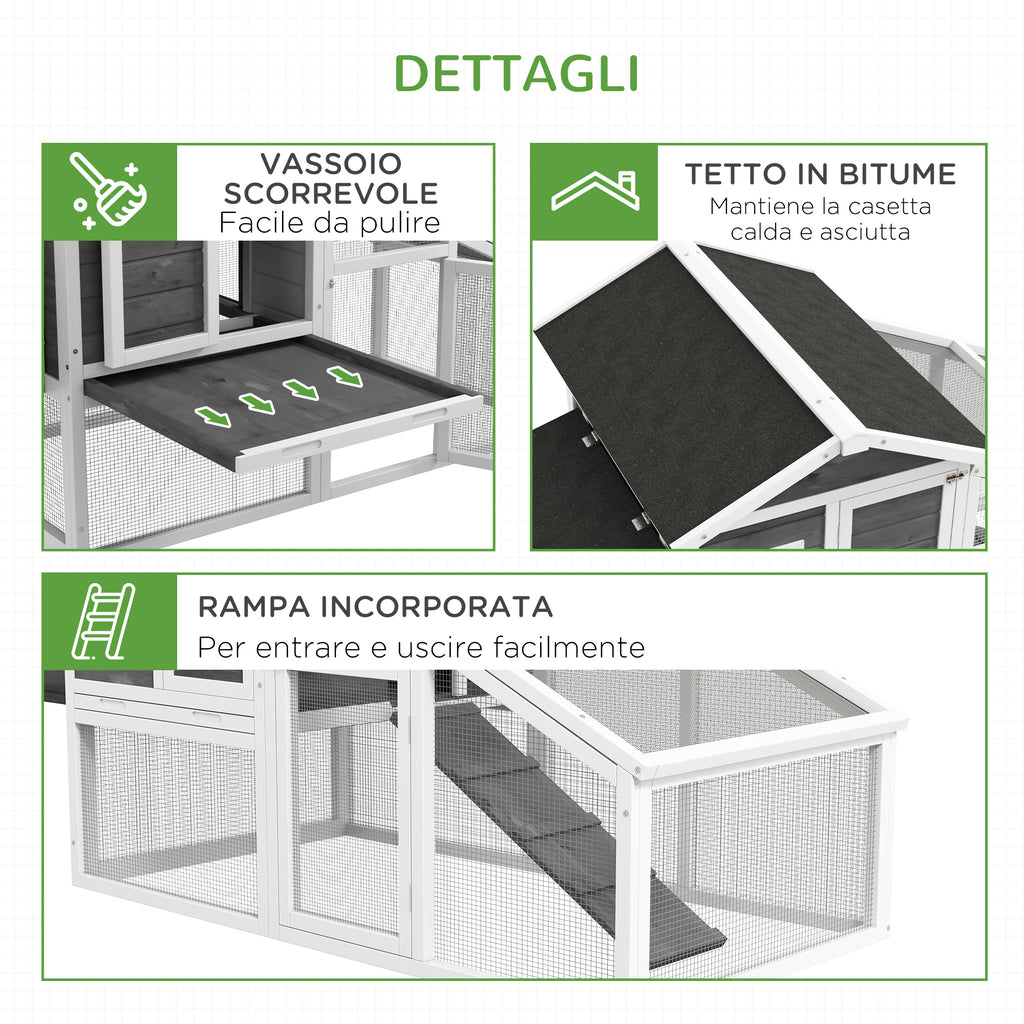 DETTAGLI

VASSOIO SCORREVOLE
Facile da pulire

TETTO IN BITUME
Mantiene la casetta calda e asciutta

RAMPA INCORPORATA
Per entrare e uscire facilmente