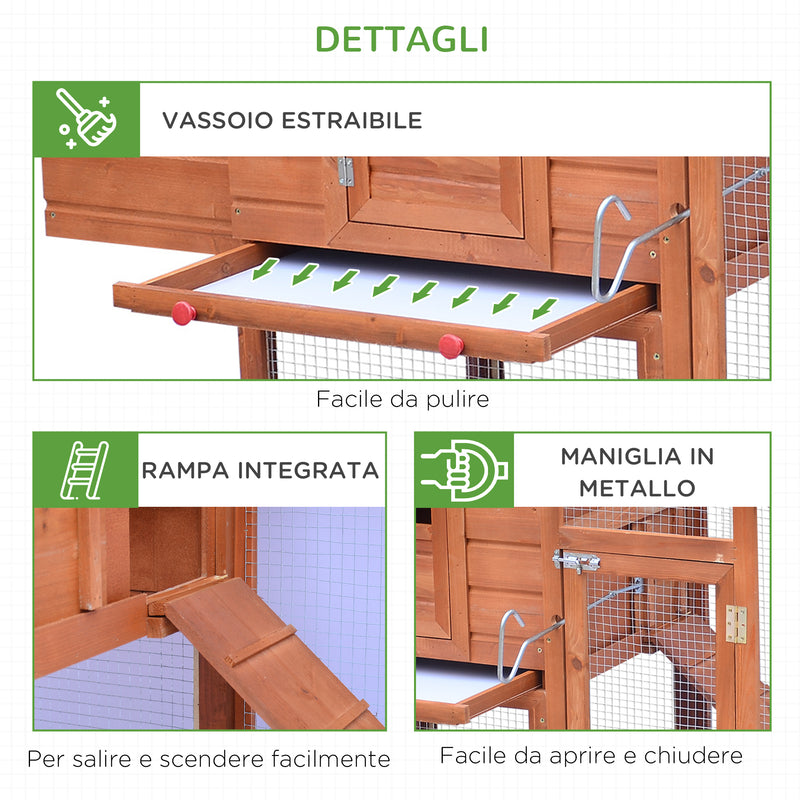 DETTAGLI

VASSOIO ESTRAIBILE

Facile da pulire

RAMPA INTEGRATA

Per salire e scendere facilmente

MANIGLIA IN METALLO

Facile da aprire e chiudere