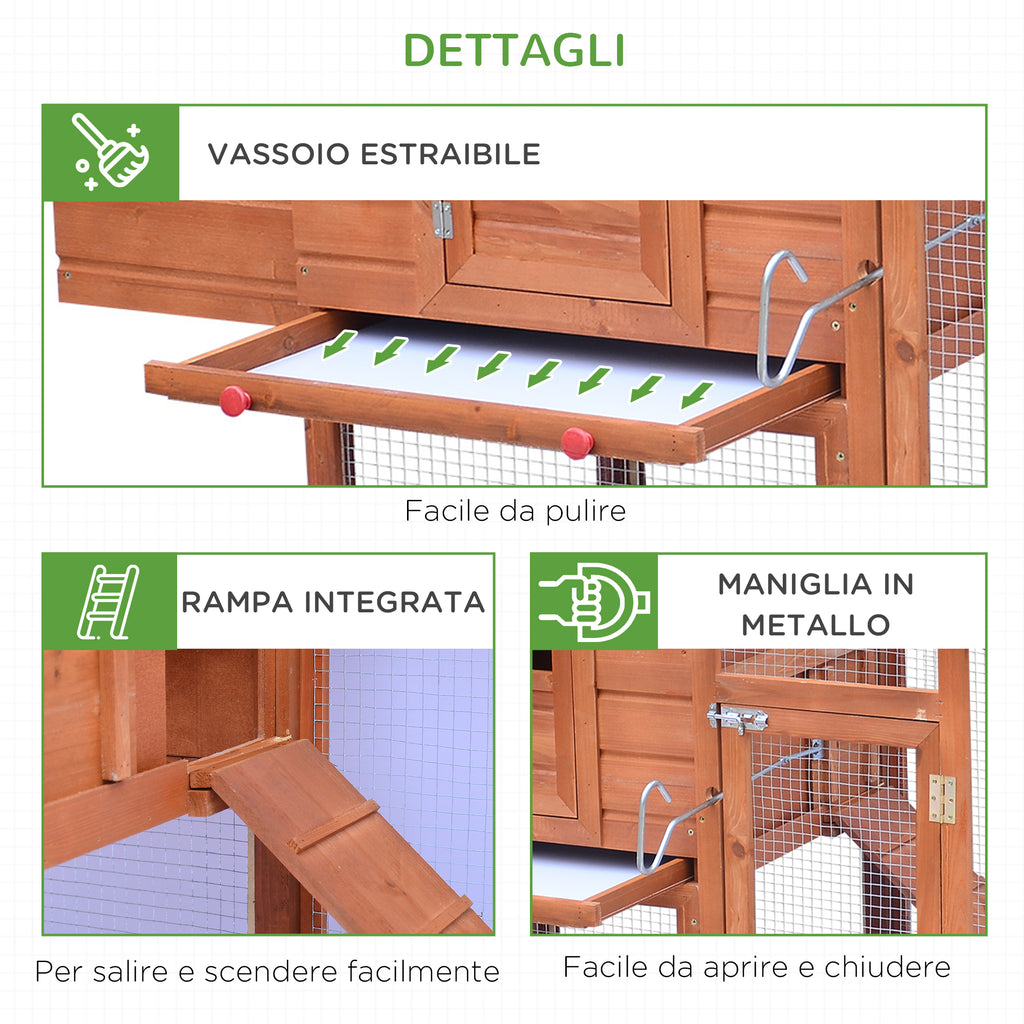 DETTAGLI

VASSOIO ESTRAIBILE

Facile da pulire

RAMPA INTEGRATA

Per salire e scendere facilmente

MANIGLIA IN METALLO

Facile da aprire e chiudere