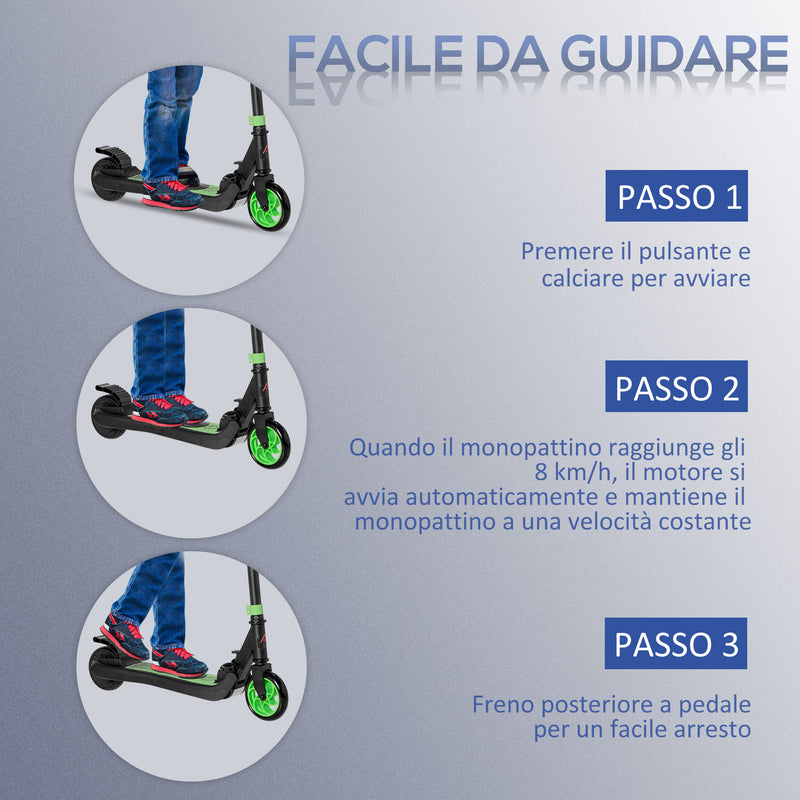 FACILE DA GUIDARE

PASSO 1

Premere il pulsante e calciare per avviare

PASSO 2

Quando il monopattino raggiunge gli 8 km/h, il motore si avvia automaticamente e mantiene il monopattino a una velocità costante

PASSO 3

Freno posteriore a pedale per un facile arresto