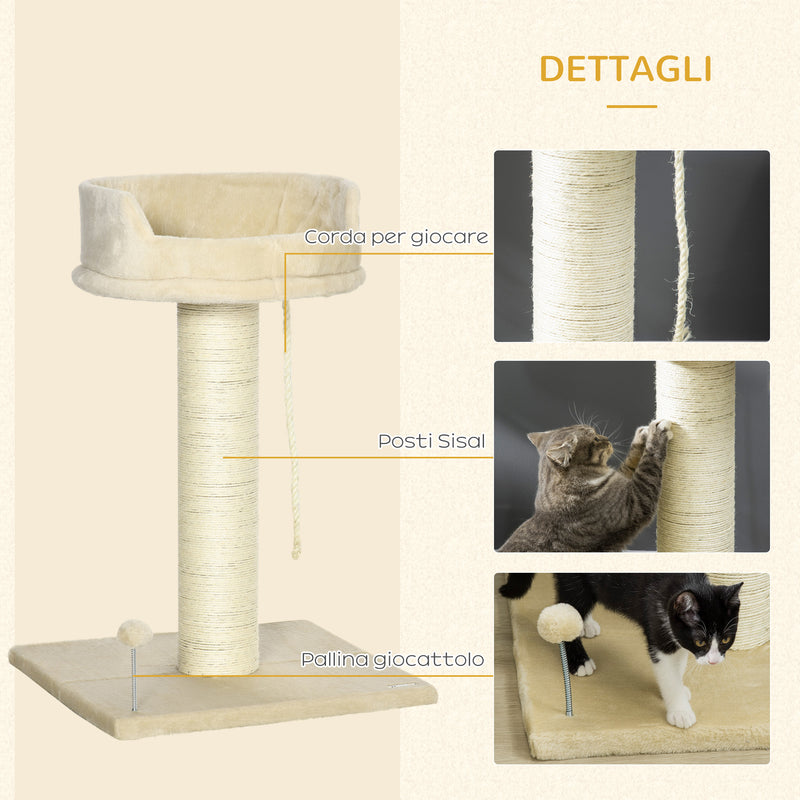 DETTAGLI

Corda per giocare

Posti Sisal

Pallina giocattolo