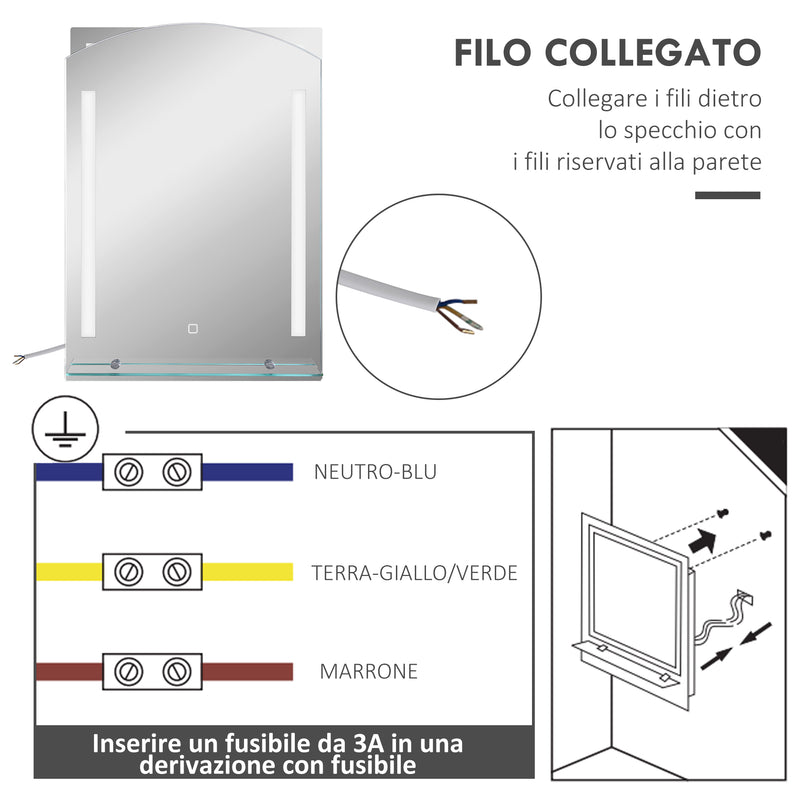 FILO COLLEGATO

Collegare i fili dietro lo specchio con i fili riservati alla parete

NEUTRO-BLU

TERRA-GIALLO/VERDE

MARRONE

Inserire un fusibile da 3A in una derivazione con fusibile