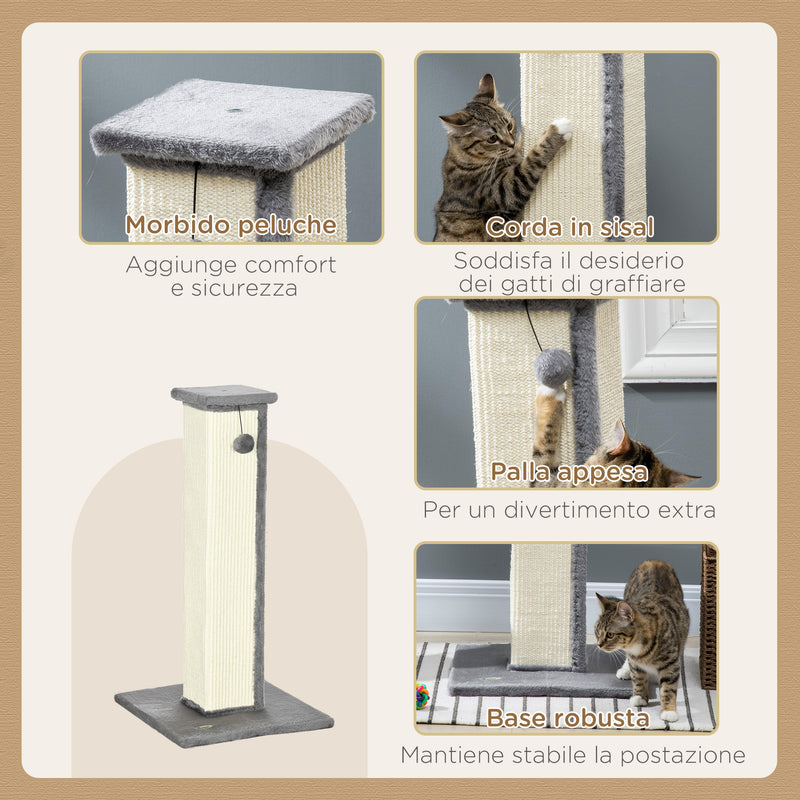 Morbido peluche
Aggiunge comfort e sicurezza

Corda in sisal
Soddisfa il desiderio dei gatti di graffiare

Palla appesa
Per un divertimento extra

Base robusta
Mantiene stabile la postazione