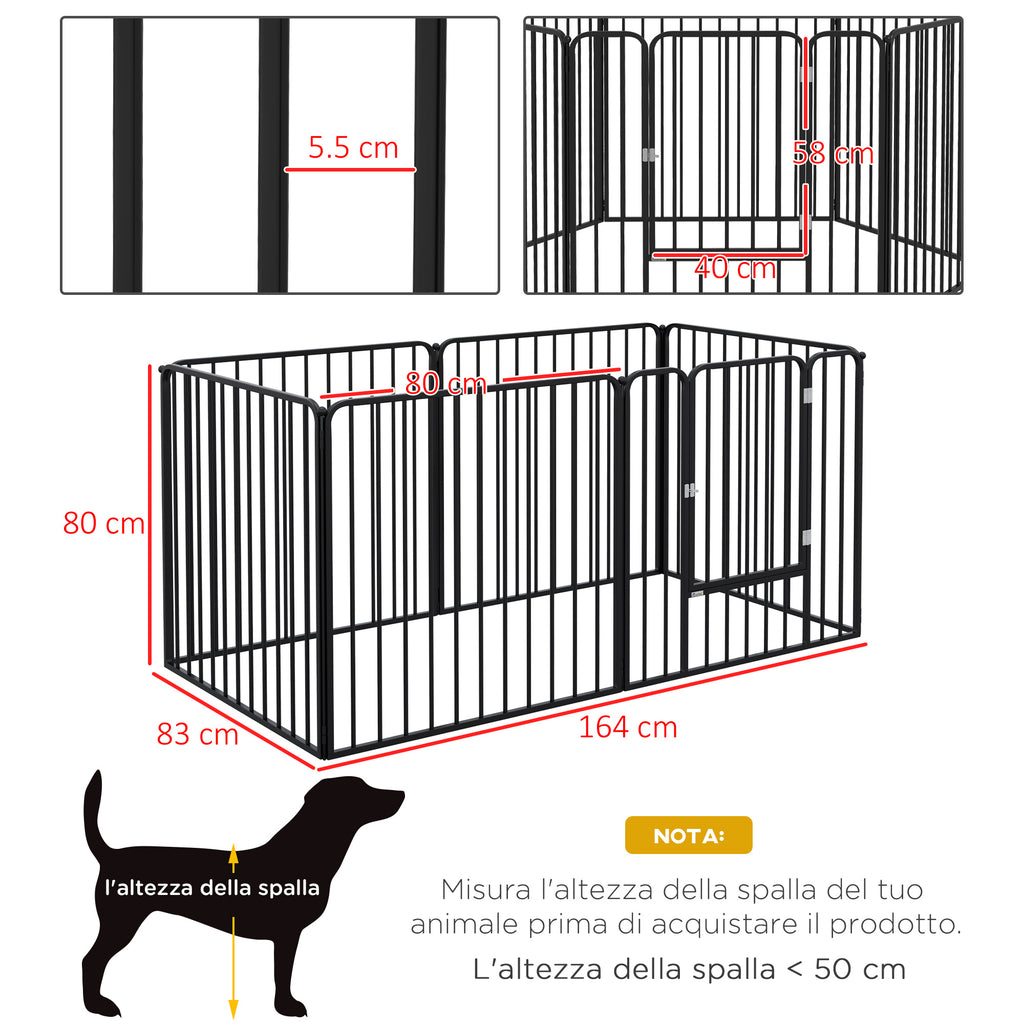 5.5 cm

58 cm

40 cm

80 cm

80 cm

83 cm

164 cm

l'altezza della spalla

NOTA:

Misura l'altezza della spalla del tuo animale prima di acquistare il prodotto.

L'altezza della spalla < 50 cm