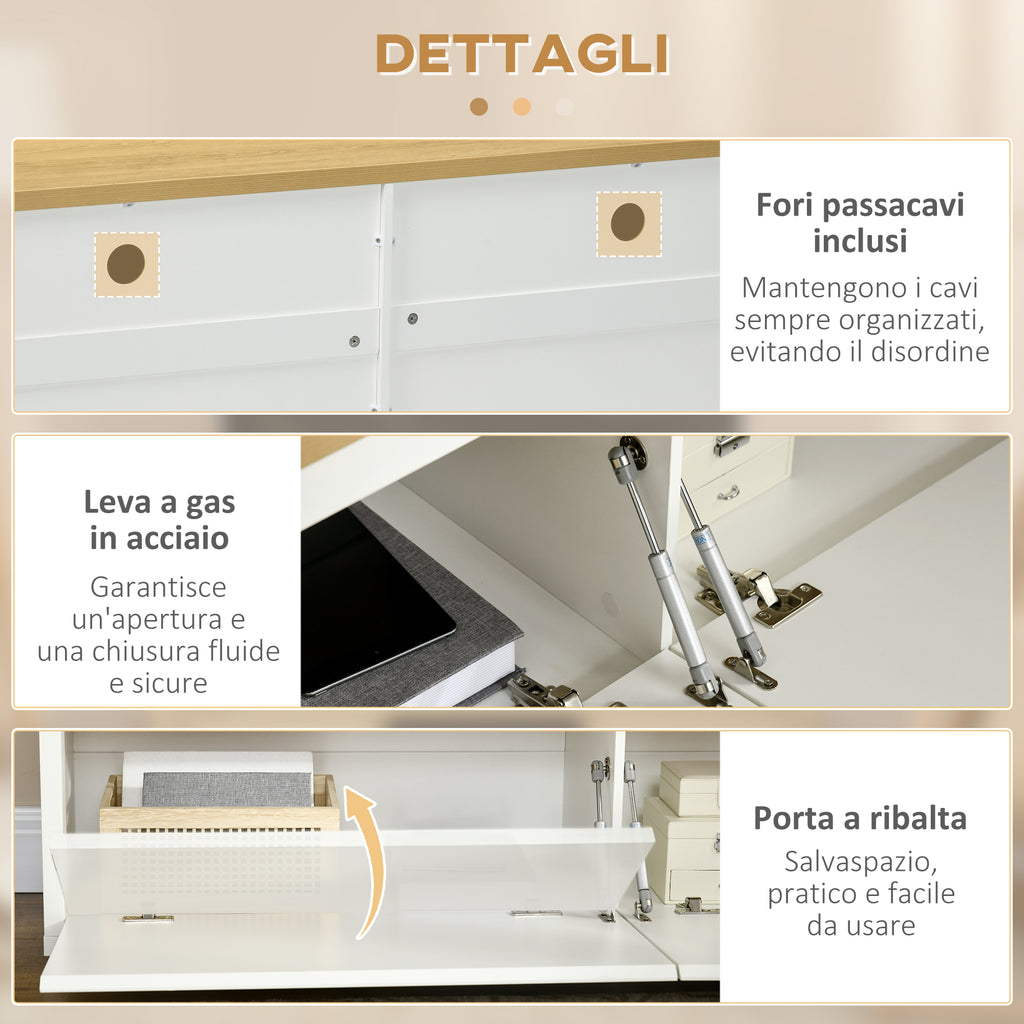 DETTAGLI

Fori passacavi inclusi

Mantengono i cavi sempre organizzati, evitando il disordine

Leva a gas in acciaio

Garantisce un'apertura e una chiusura fluide e sicure

Porta a ribalta

Salvaspazio, pratico e facile da usare