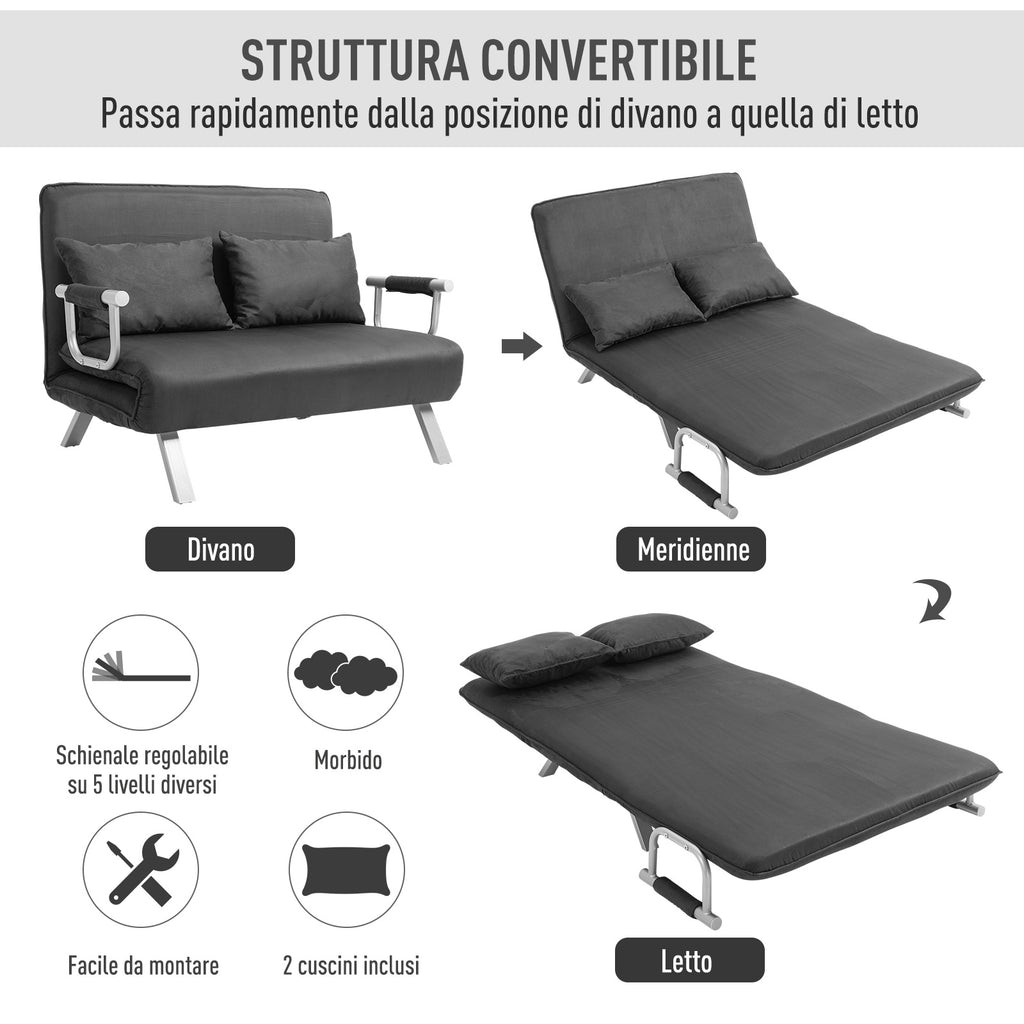 STRUTTURA CONVERTIBILE
Passa rapidamente dalla posizione di divano a quella di letto

Divano

Meridienne

Schienale regolabile su 5 livelli diversi

Morbido

Facile da montare

2 cuscini inclusi

Letto