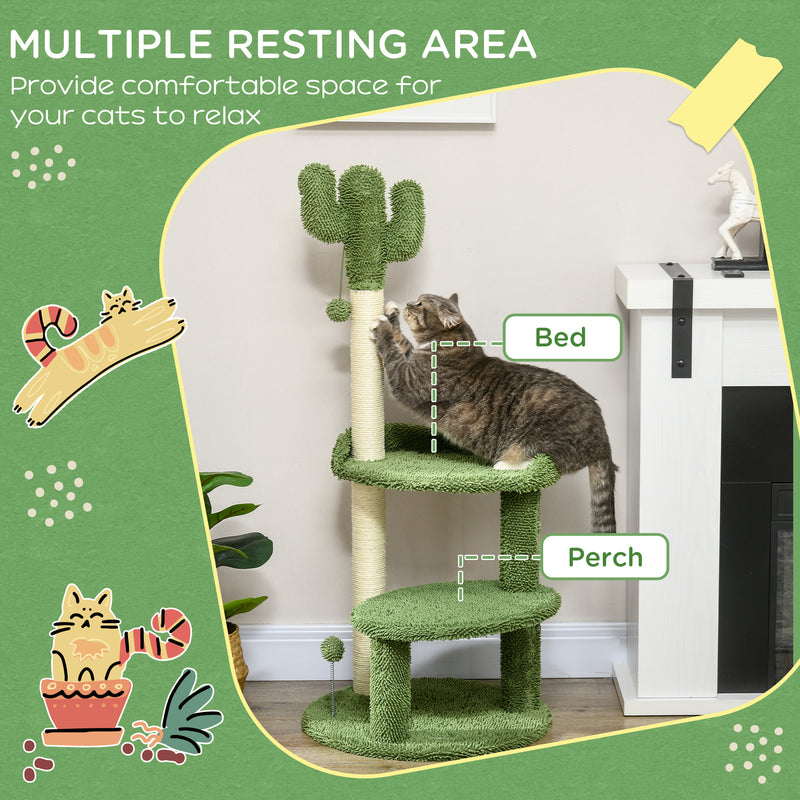 MULTIPLE RESTING AREA
Provide comfortable space for your cats to relax

Bed

Perch