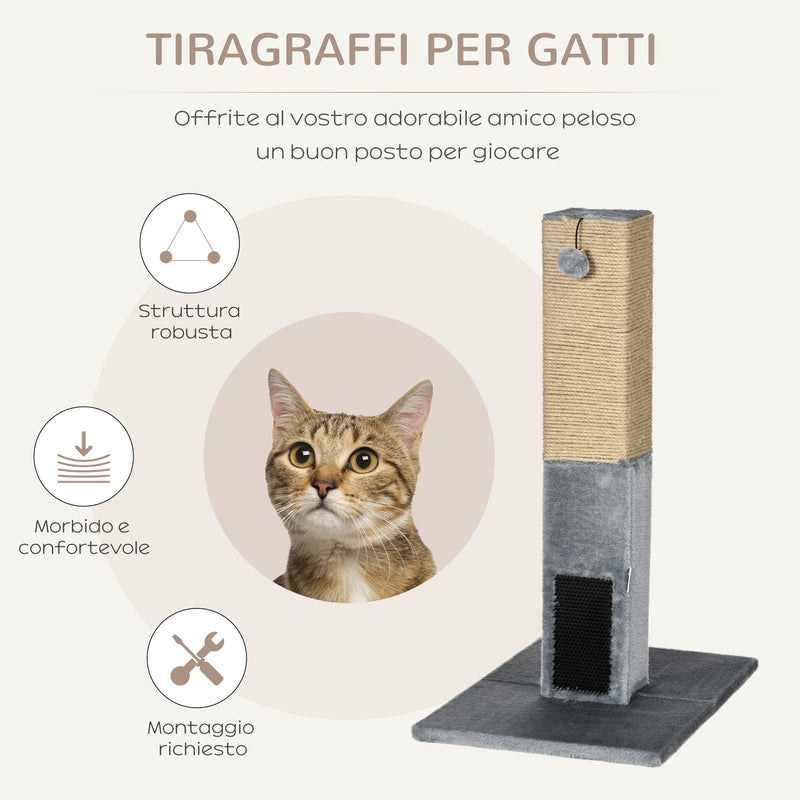 TIRAGRAFFI PER GATTI

Offrite al vostro adorabile amico peloso un buon posto per giocare

Struttura robusta

Morbido e confortevole

Montaggio richiesto