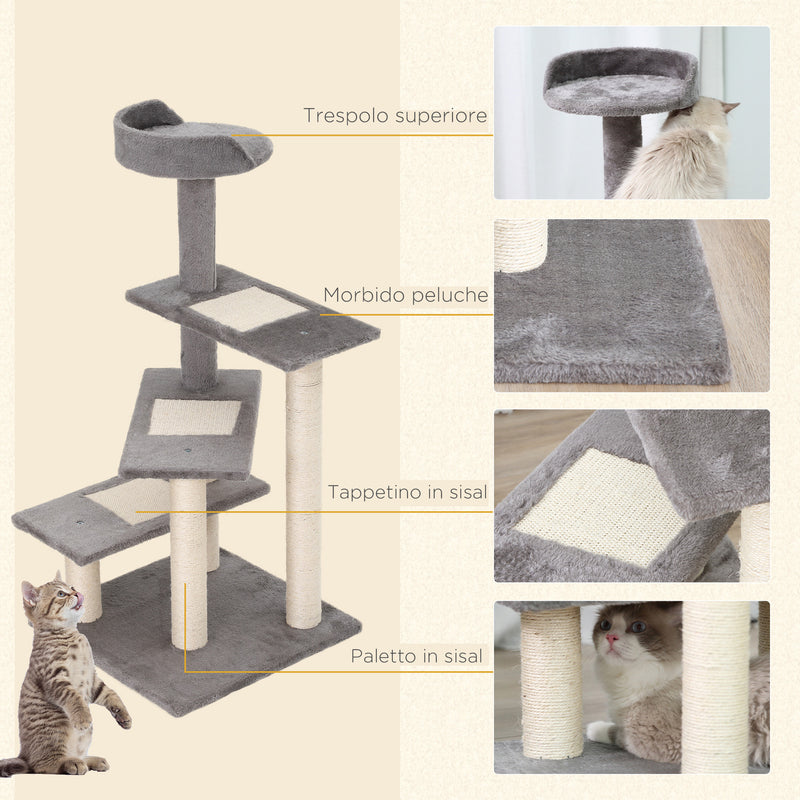 Trespolo superiore

Morbido peluche

Tappetino in sisal

Paletto in sisal