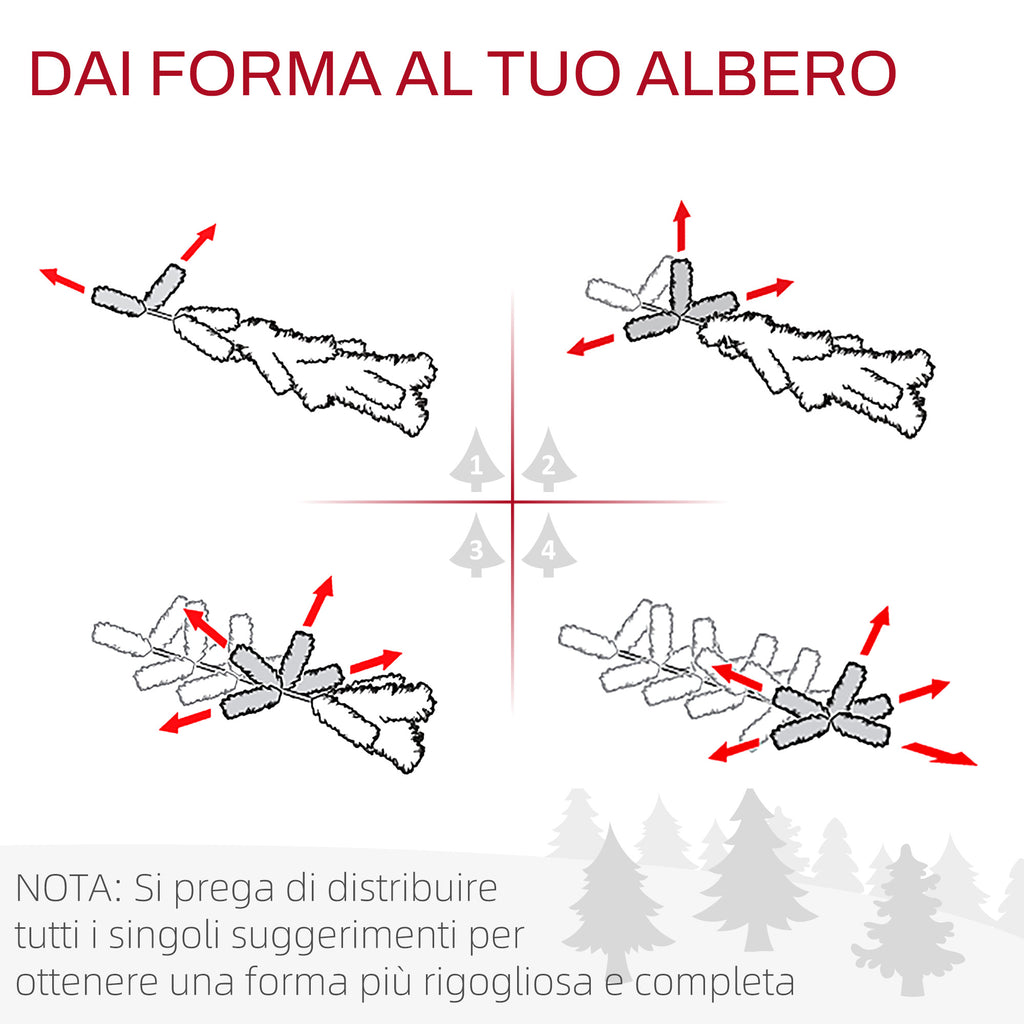 DAI FORMA AL TUO ALBERO

1 2
3 4

NOTA: Si prega di distribuire tutti i singoli suggerimenti per ottenere una forma più rigogliosa e completa