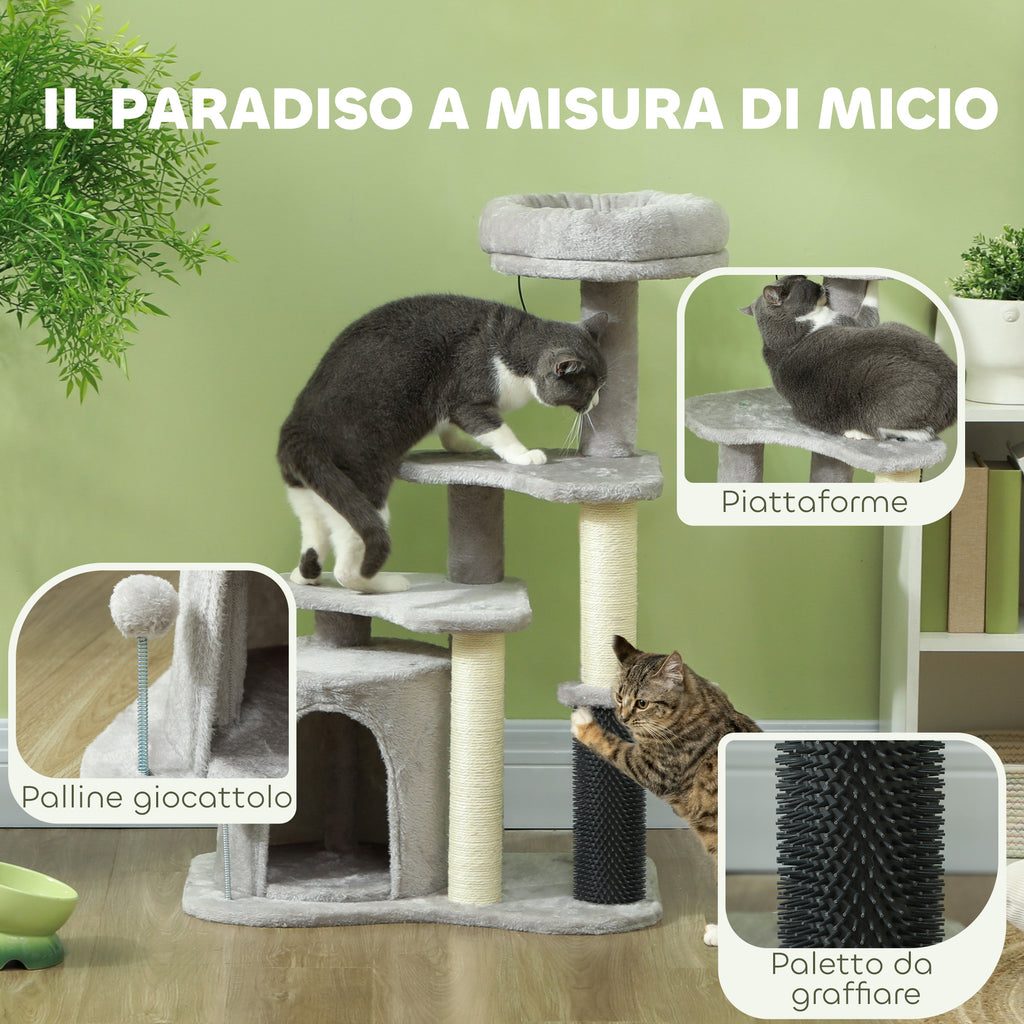 IL PARADISO A MISURA DI MICIO

Piattaforme

Palline giocattolo

Paletto da graffiare