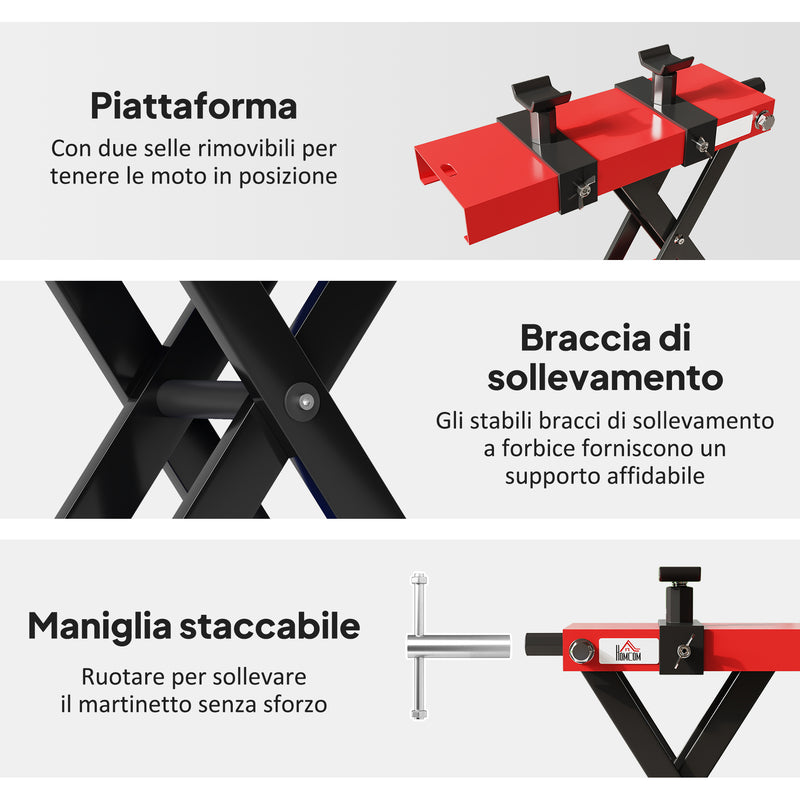 Piattaforma
Con due selle rimovibili per tenere le moto in posizione

Braccia di sollevamento
Gli stabili bracci di sollevamento a forbice forniscono un supporto affidabile

Maniglia staccabile
Ruotare per sollevare il martinetto senza sforzo

HOMCOM