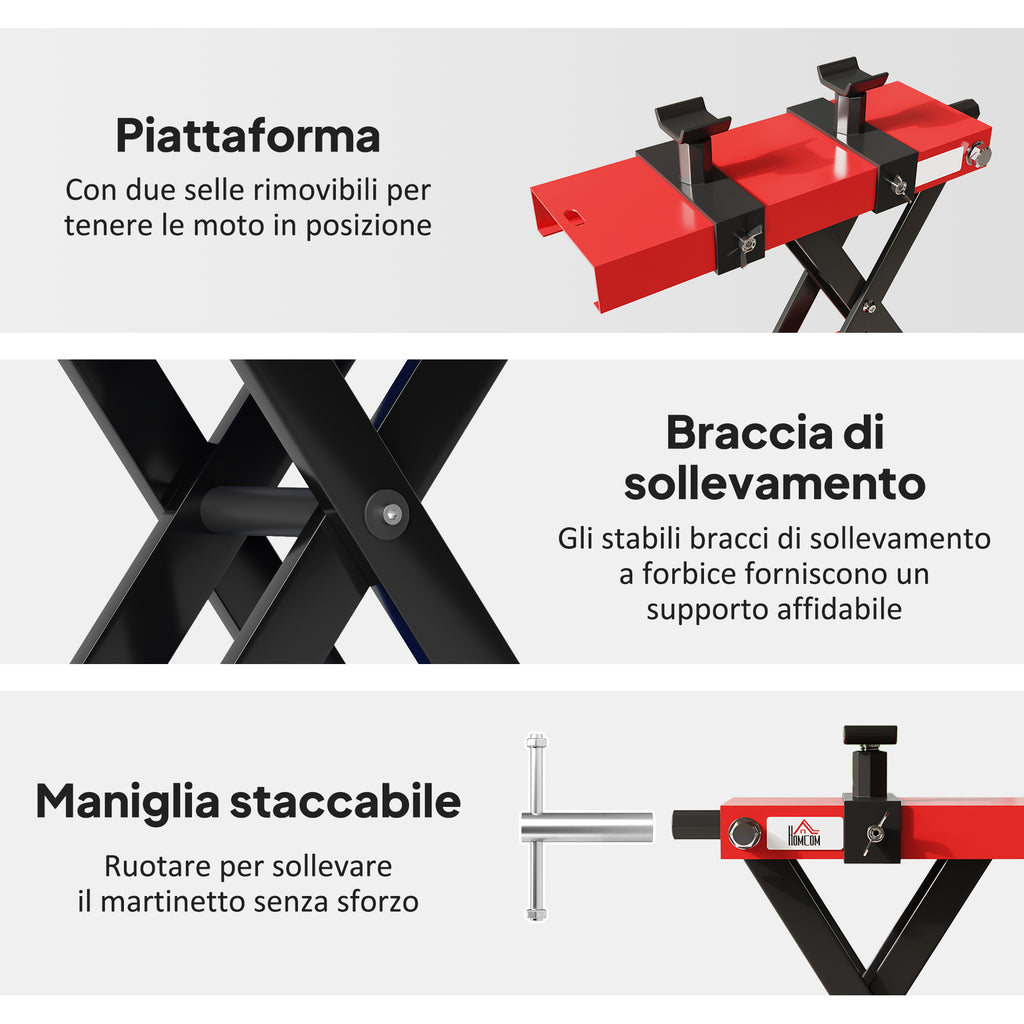 Piattaforma

Con due selle rimovibili per tenere le moto in posizione

Braccia di sollevamento

Gli stabili bracci di sollevamento a forbice forniscono un supporto affidabile

Maniglia staccabile

Ruotare per sollevare il martinetto senza sforzo

HOMCOM