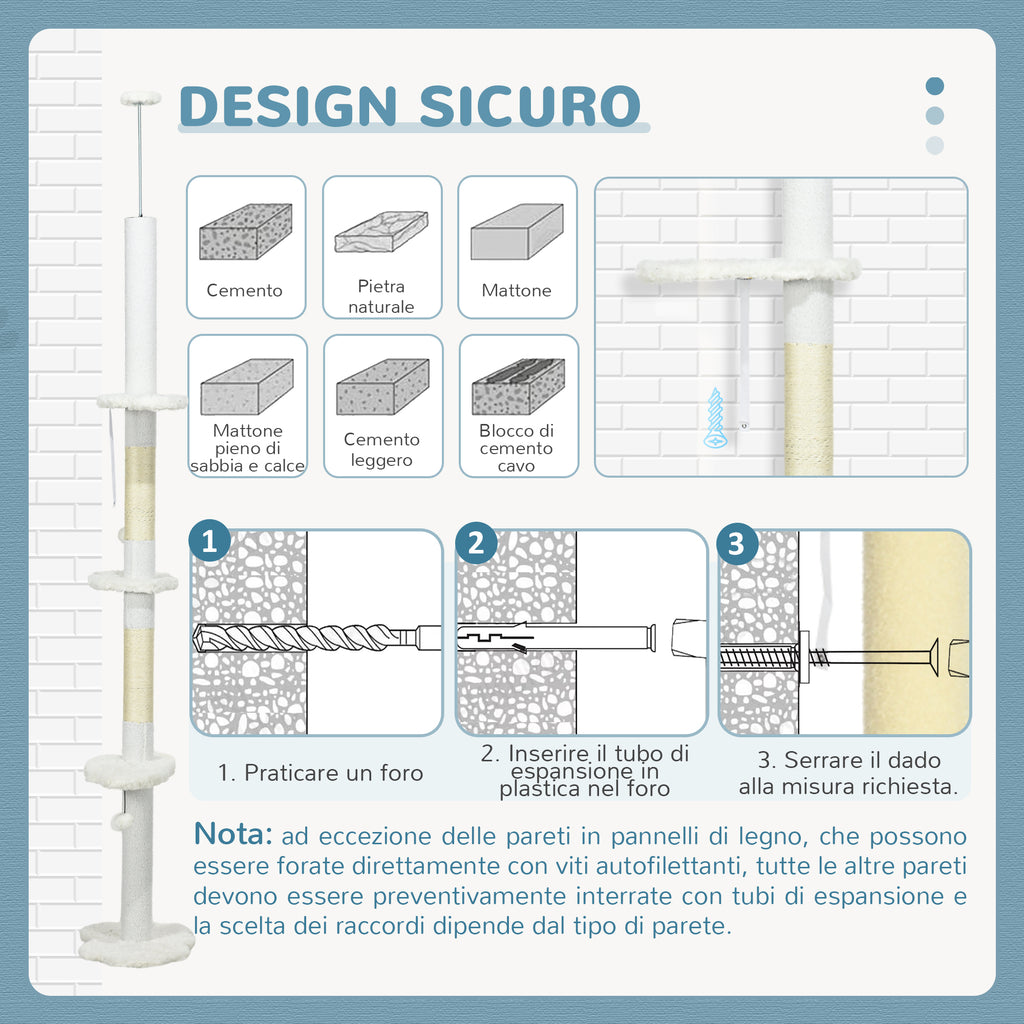 DESIGN SICURO

Cemento

Pietra naturale

Mattone

Mattone pieno di sabbia e calce

Cemento leggero

Blocco di cemento cavo

1

2

3

1. Praticare un foro

2. Inserire il tubo di espansione in plastica nel foro

3. Serrare il dado alla misura richiesta.

Nota: ad eccezione delle pareti in pannelli di legno, che possono essere forate direttamente con viti autofilettanti, tutte le altre pareti devono essere preventivamente interrate con tubi di espansione e la scelta dei raccordi dipende dal tipo di parete.