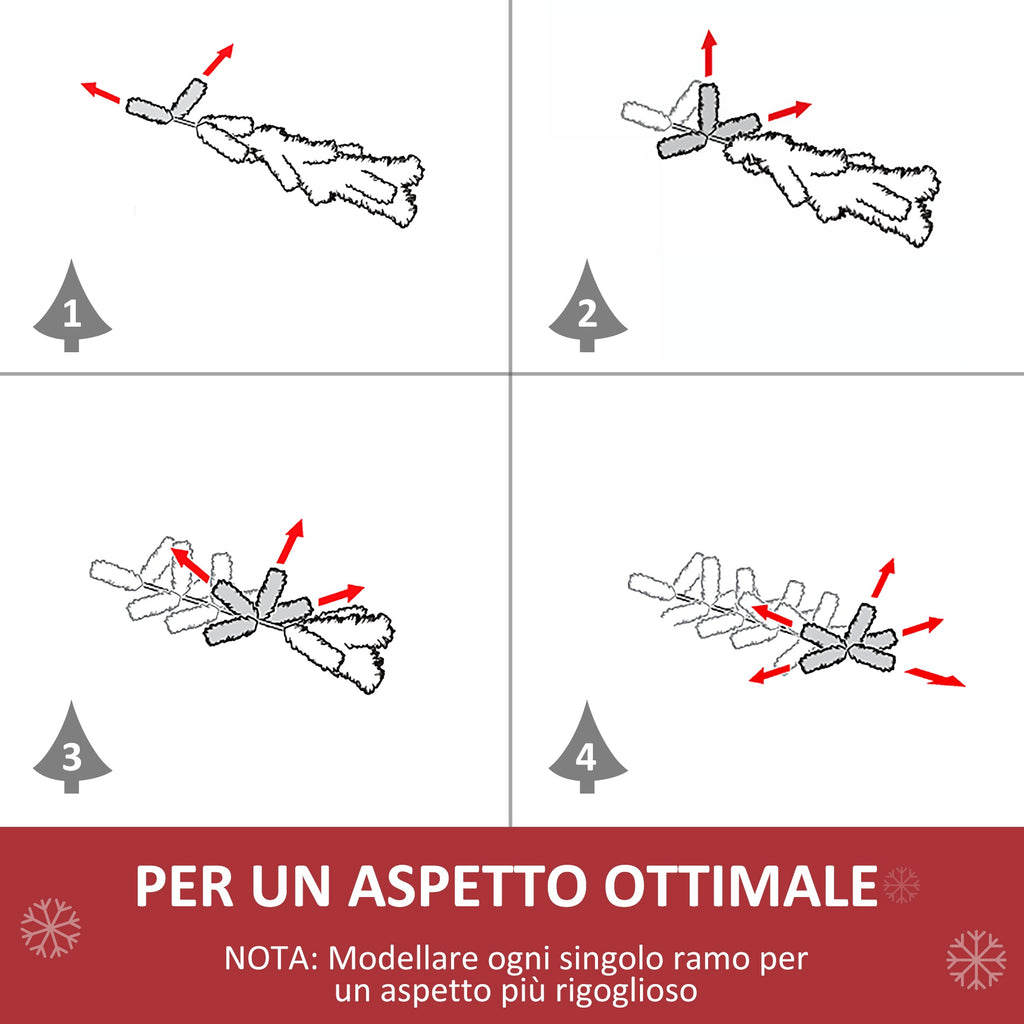 1

2

3

4

PER UN ASPETTO OTTIMALE

NOTA: Modellare ogni singolo ramo per un aspetto più rigoglioso