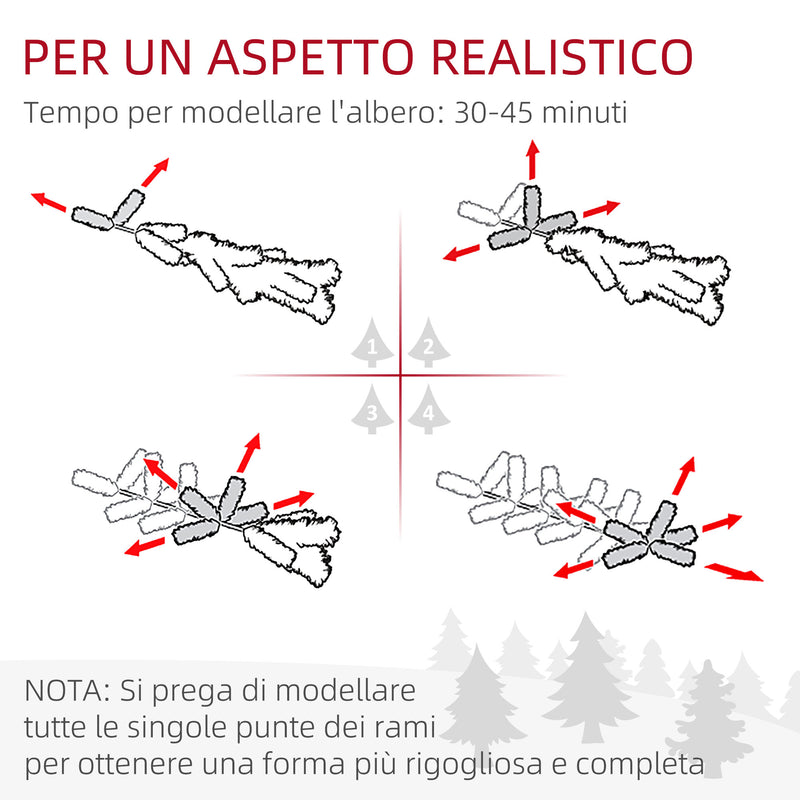 PER UN ASPETTO REALISTICO
Tempo per modellare l'albero: 30-45 minuti

1
2
3
4

NOTA: Si prega di modellare tutte le singole punte dei rami per ottenere una forma più rigogliosa e completa