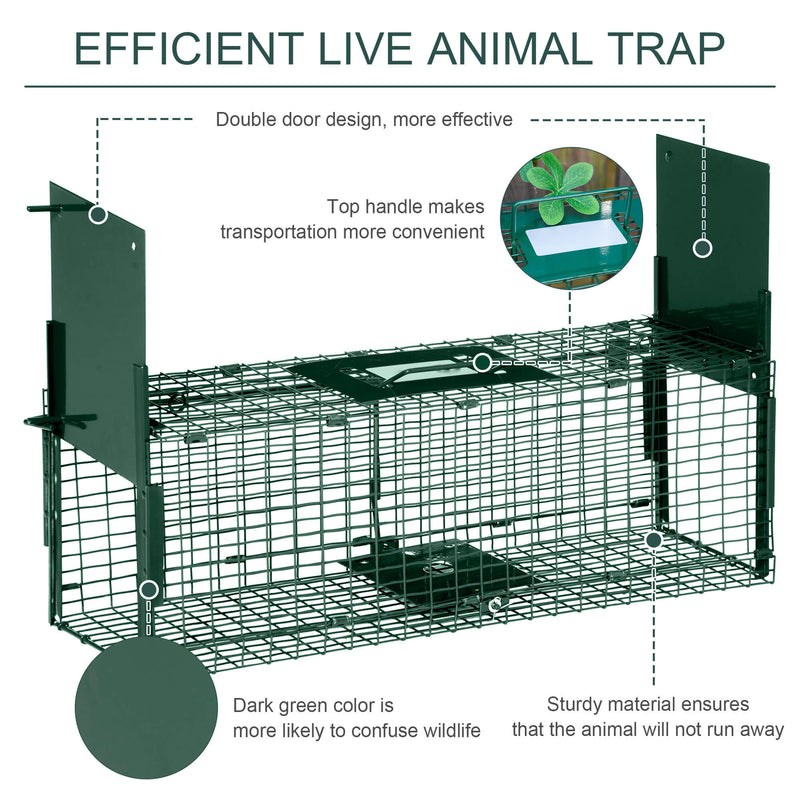 EFFICIENT LIVE ANIMAL TRAP

Double door design, more effective

Top handle makes transportation more convenient

Dark green color is more likely to confuse wildlife

Sturdy material ensures that the animal will not run away