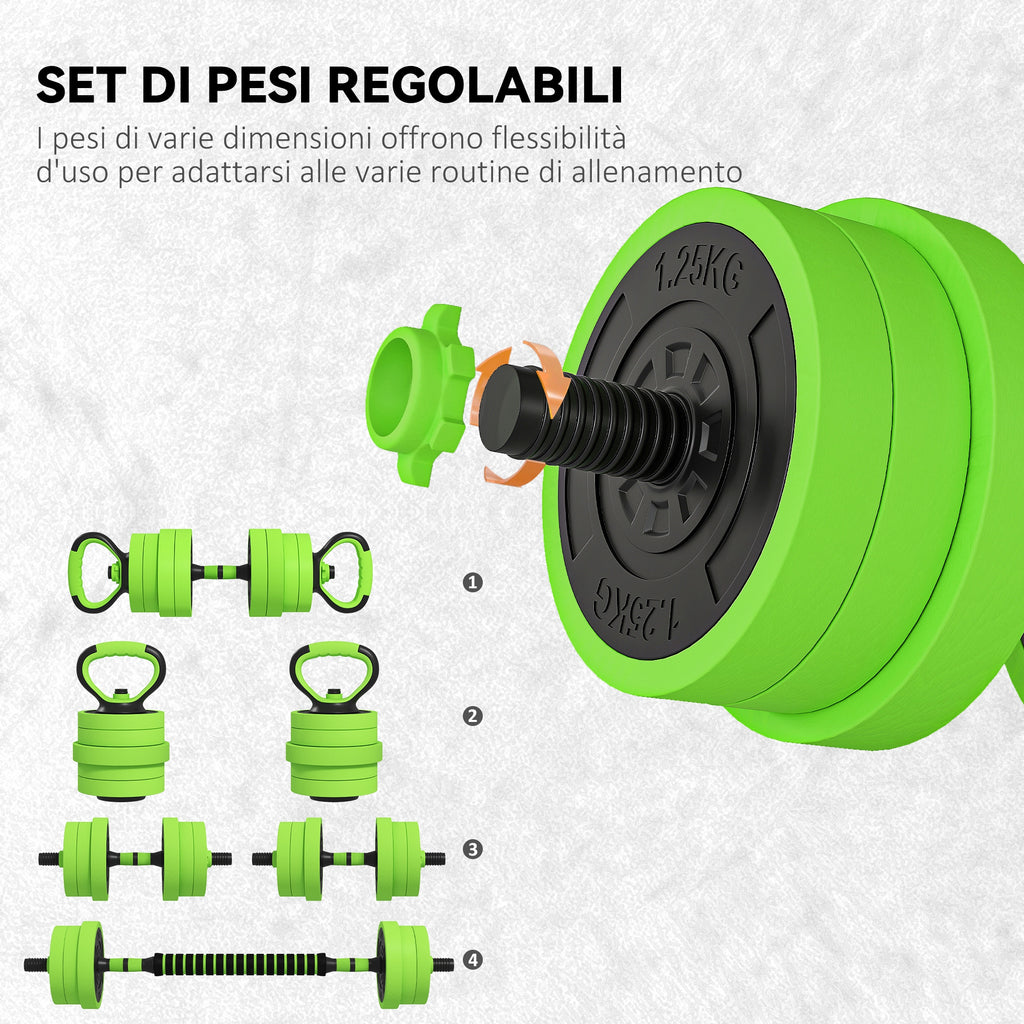 SET DI PESI REGOLABILI
I pesi di varie dimensioni offrono flessibilità d'uso per adattarsi alle varie routine di allenamento

1.25KG

1.25KG

1

2

3

4