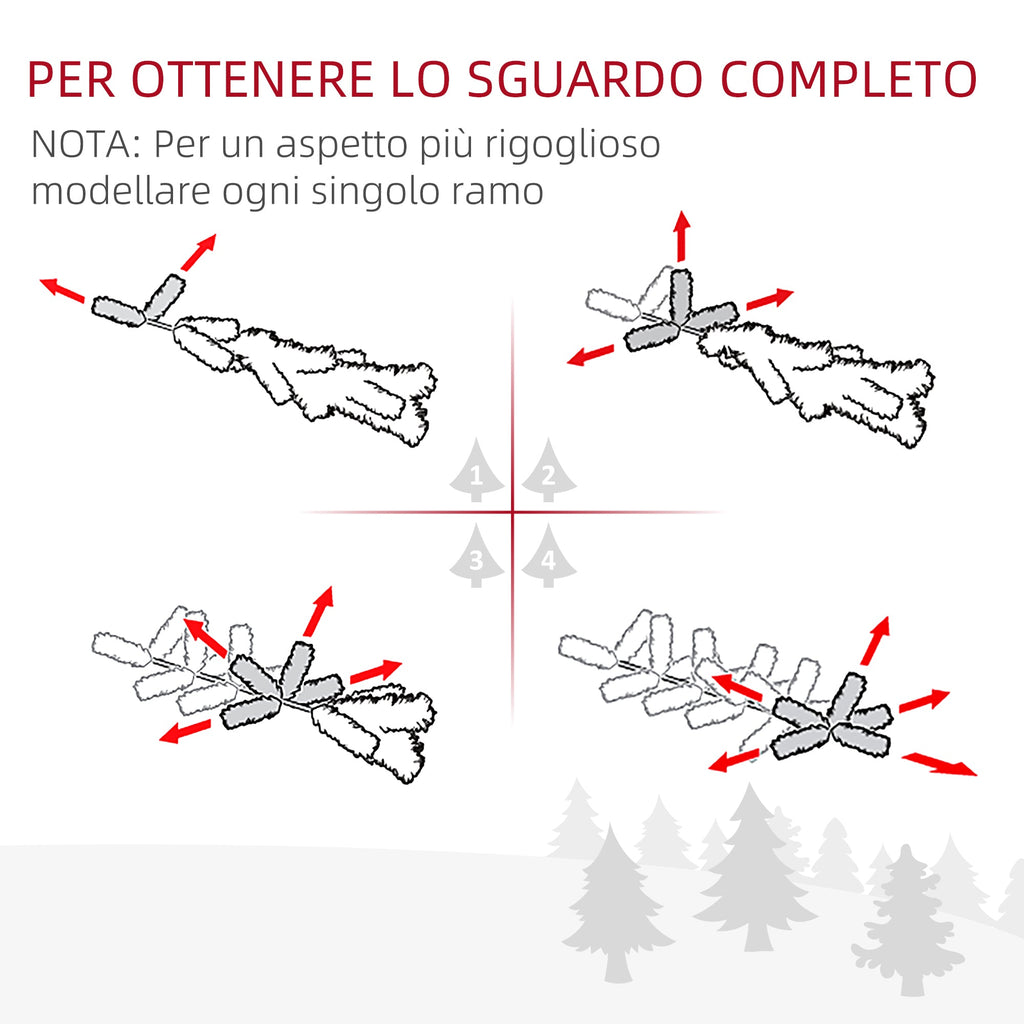 PER OTTENERE LO SGUARDO COMPLETO
NOTA: Per un aspetto più rigoglioso modellare ogni singolo ramo

1 2
3 4